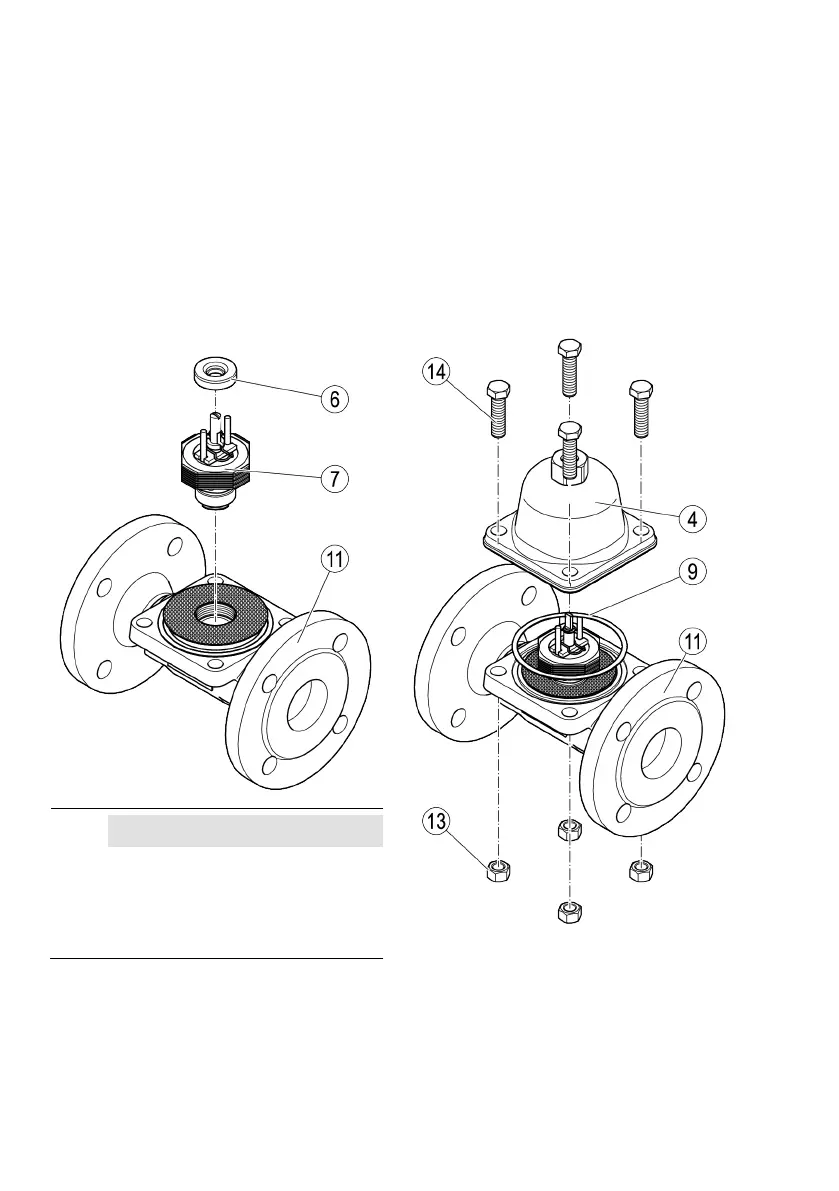 6

7

11

14

4

9

11

13