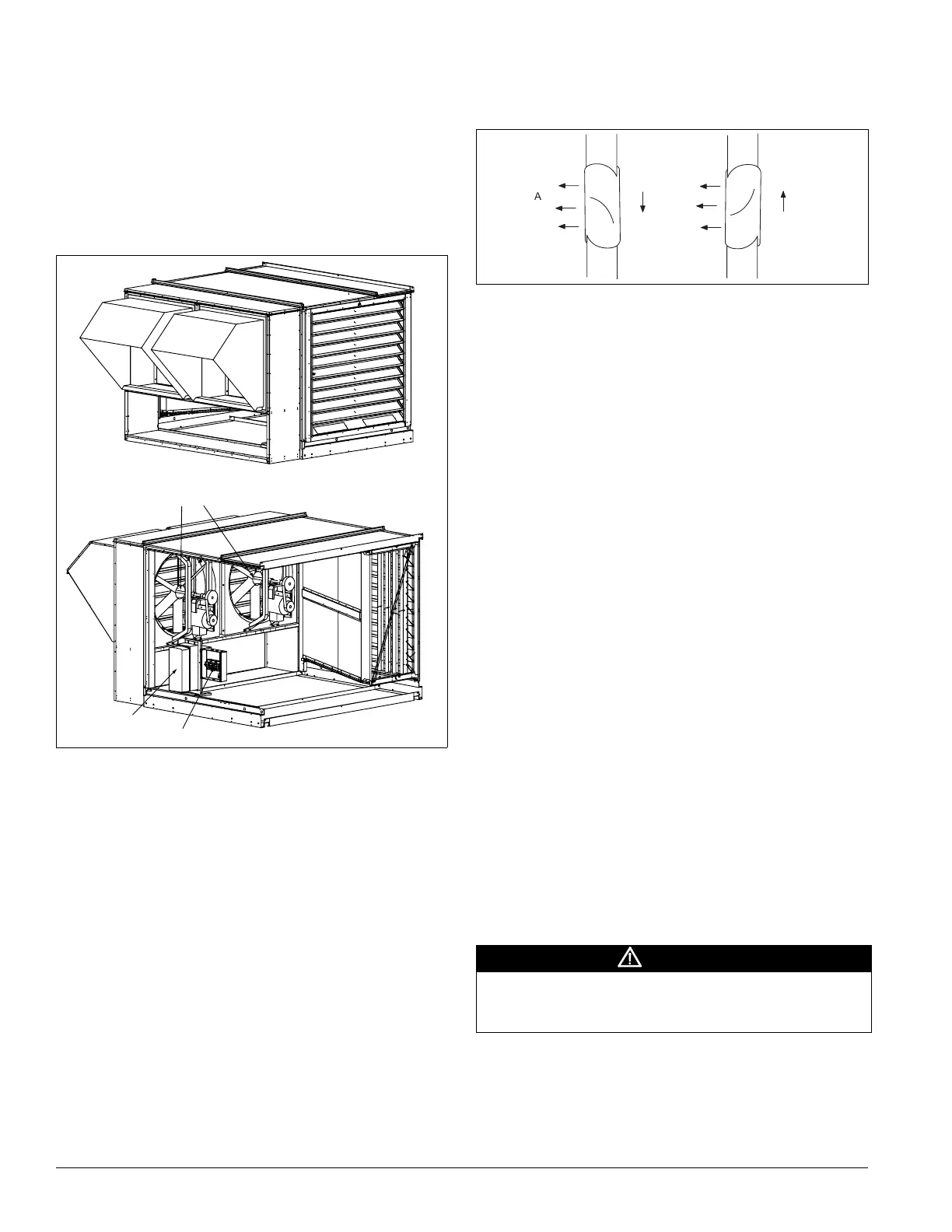 A