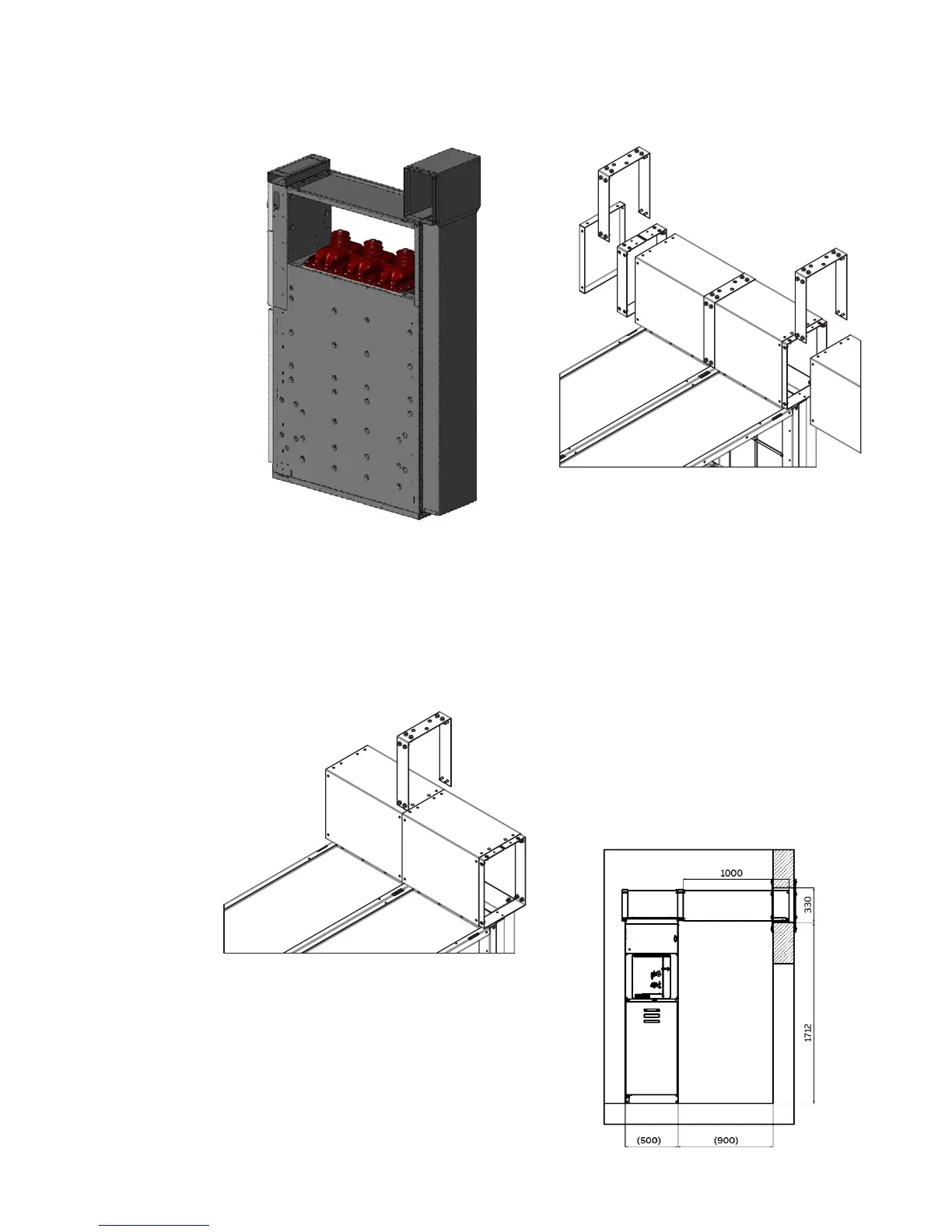 1000

330

1712

(500)

(900)