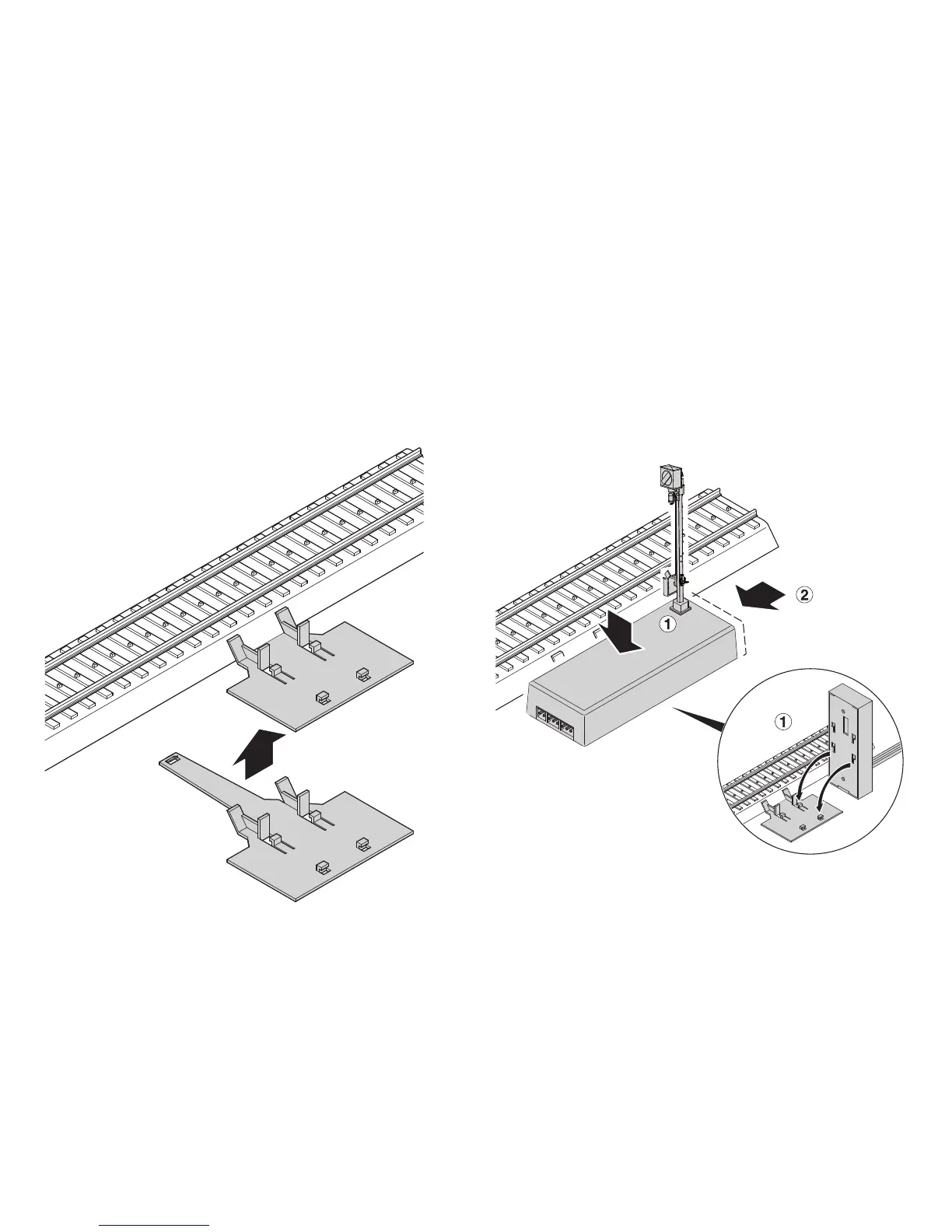 1

2

1