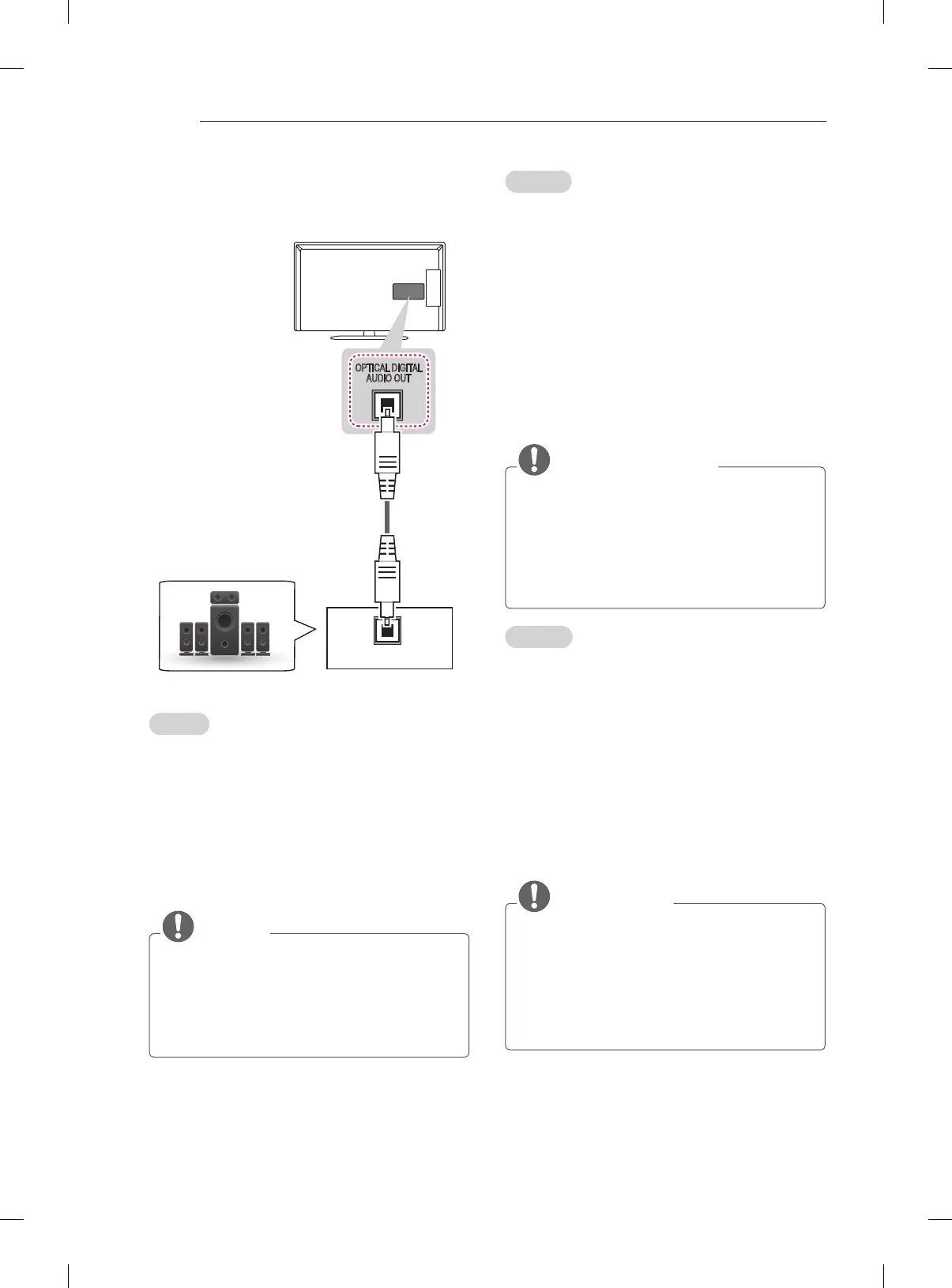 OPTICAL DIGITAL AUDIO OUT