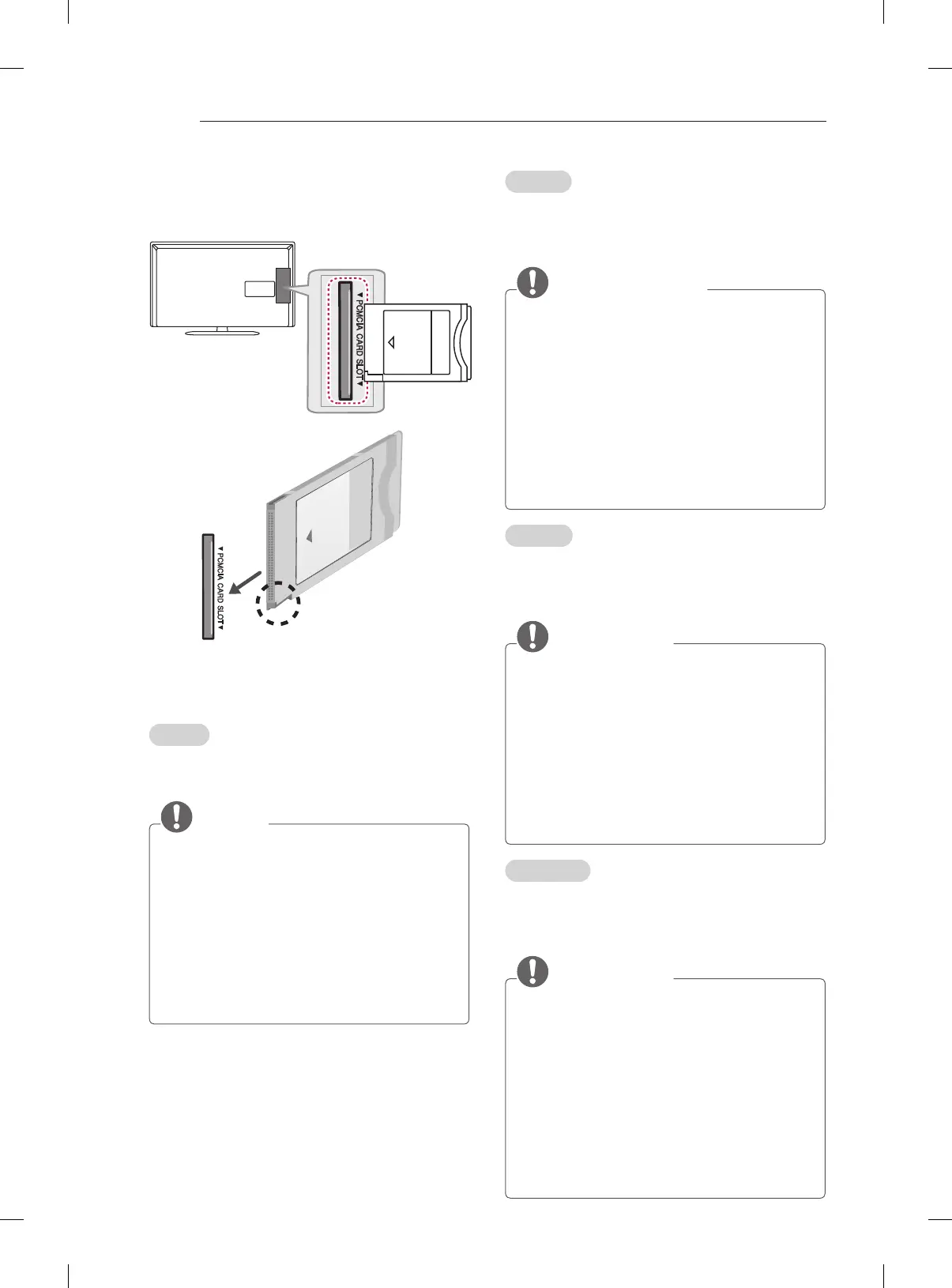 ▼PCMCIA CARD SLOT▼

▼PCMCIA CARD SLOT▼