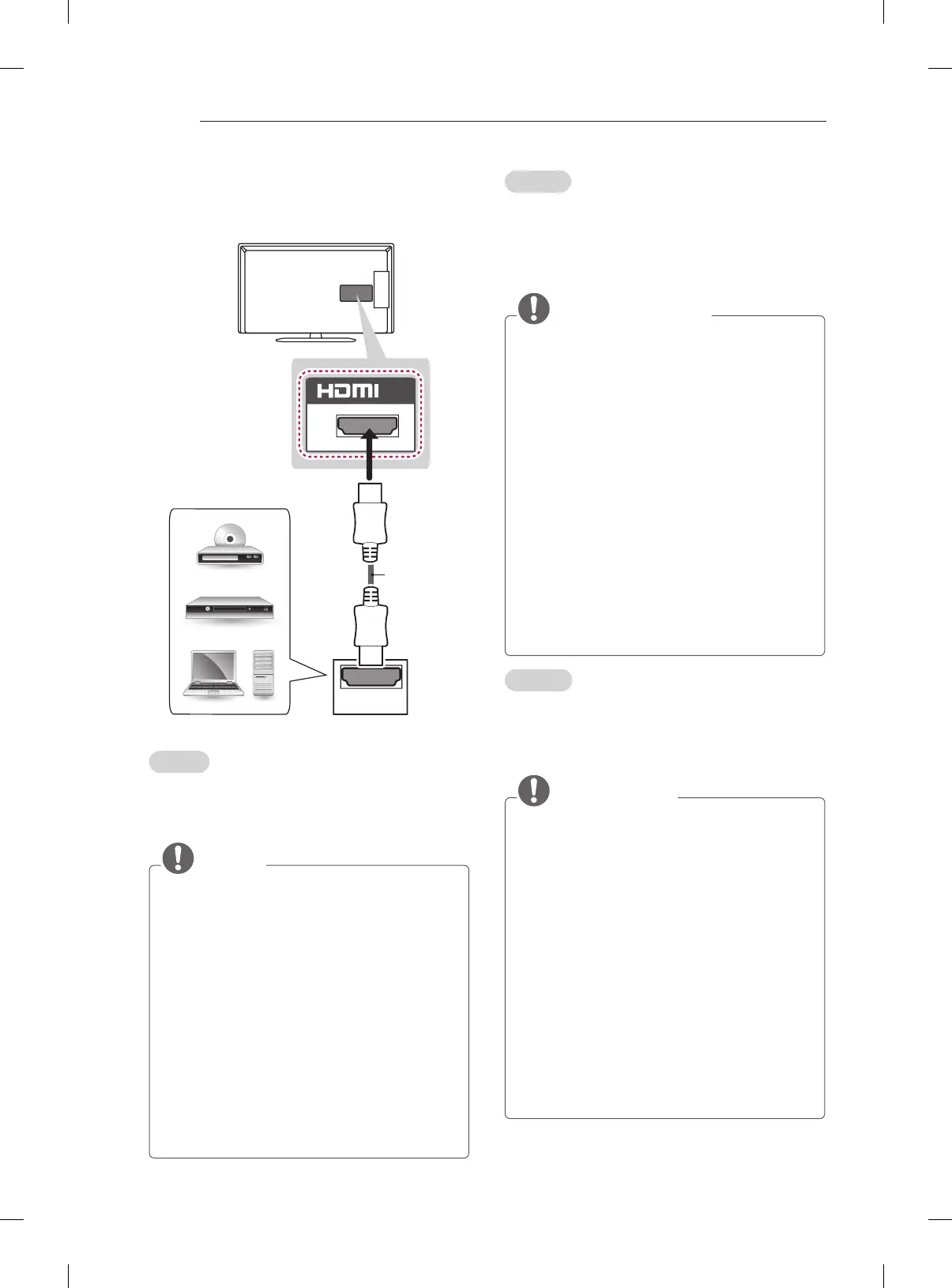 HDMI