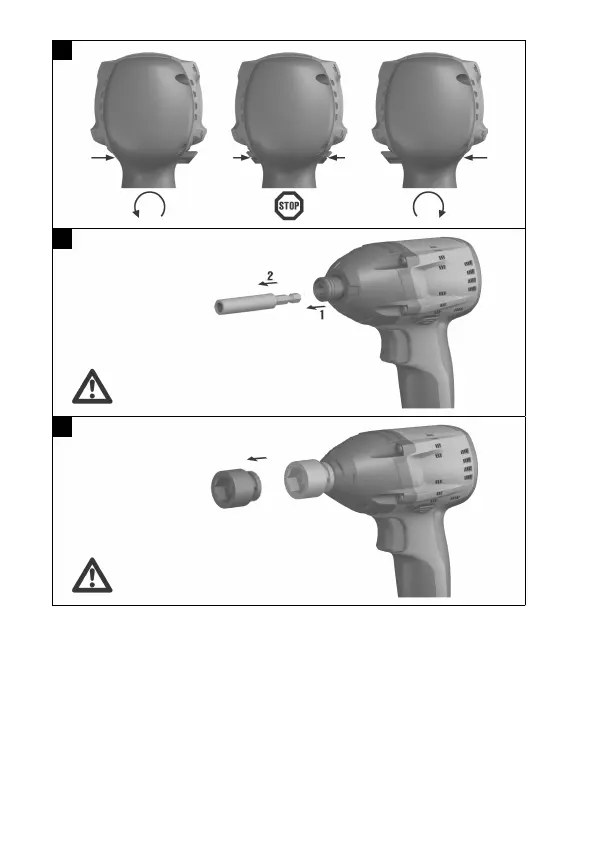 STOP

2
1