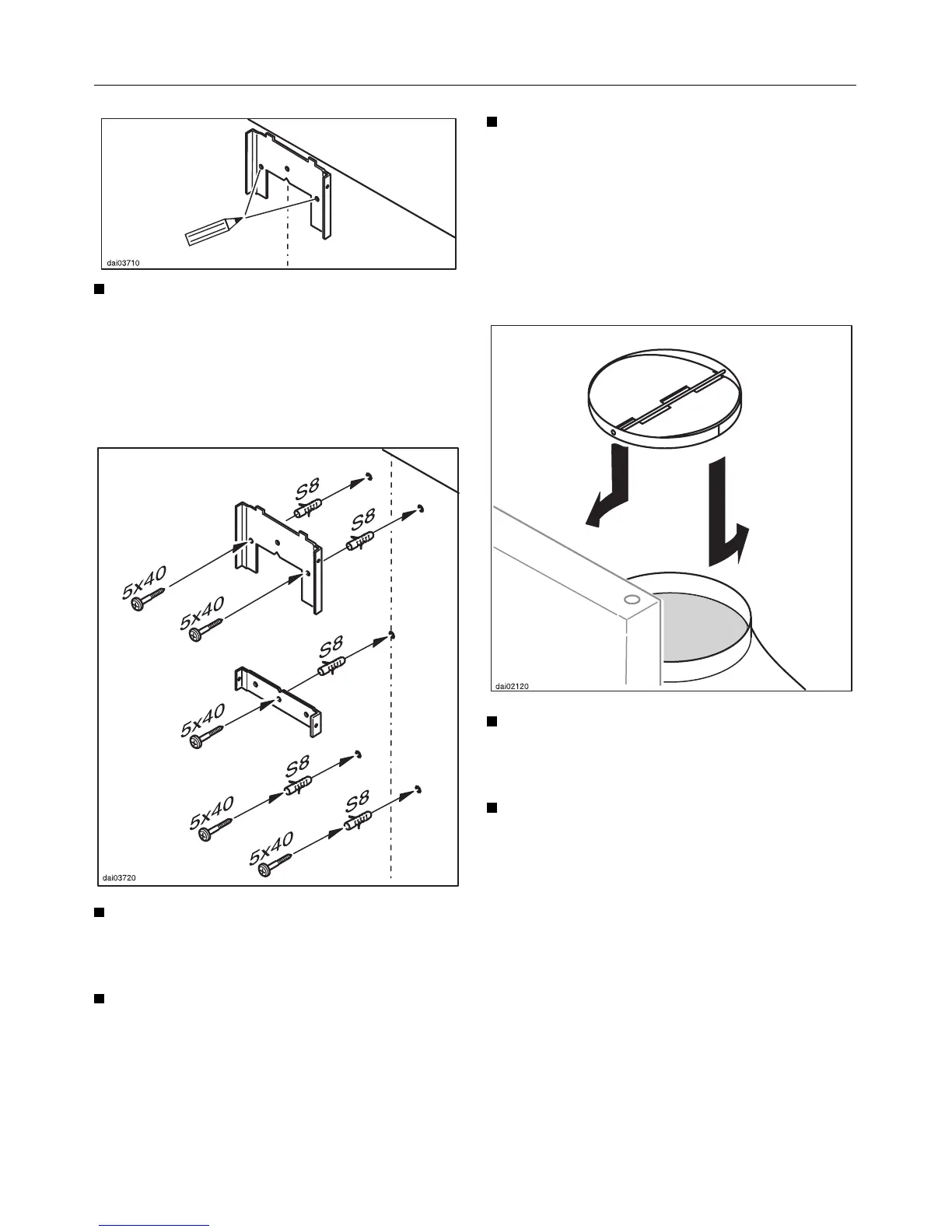 dai03710

S8

S8

5x40

5x40

S8

5x40

S8

5x40

S8

5x40

dai03720

dai02120