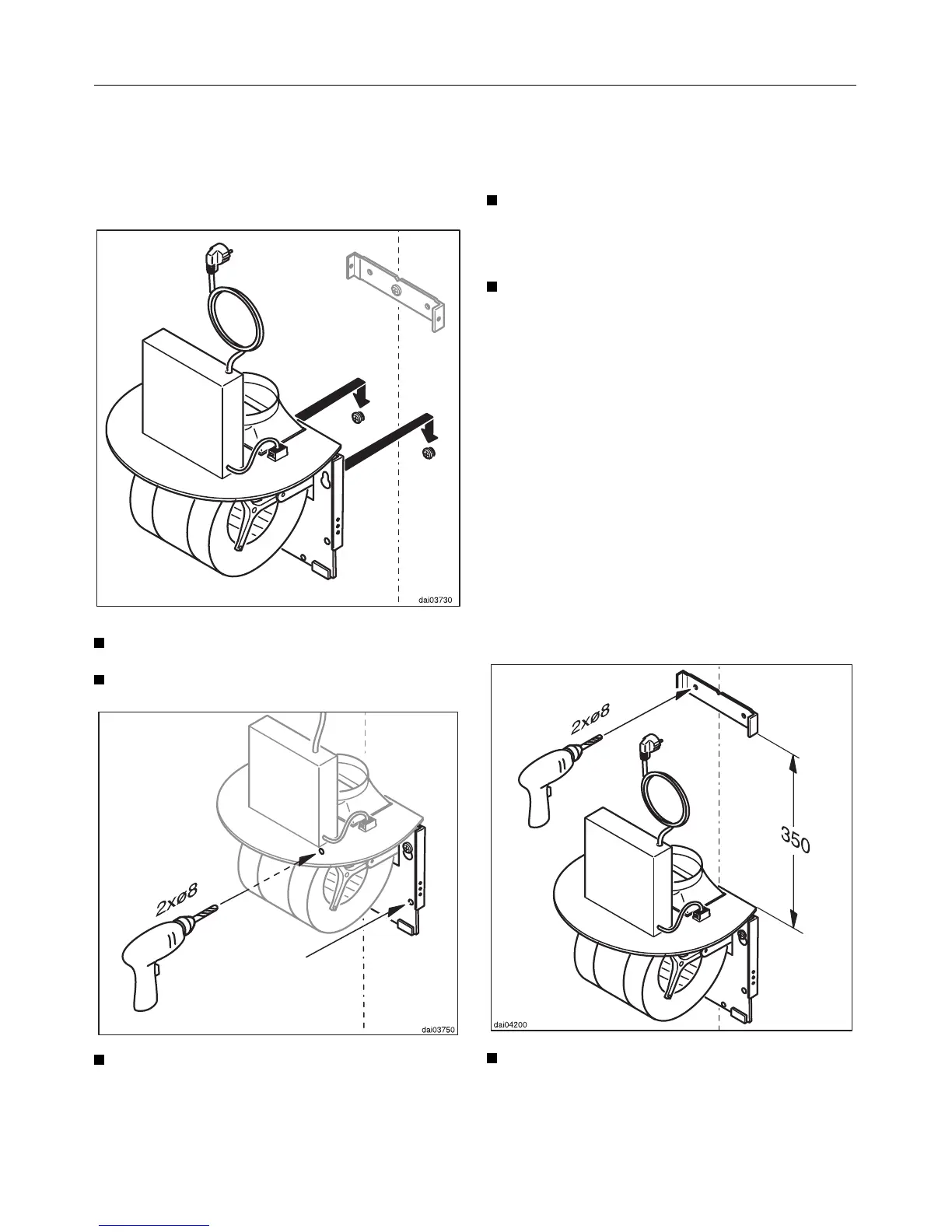 dai03730

2xø8

dai03750

2xø8

350

dai04200