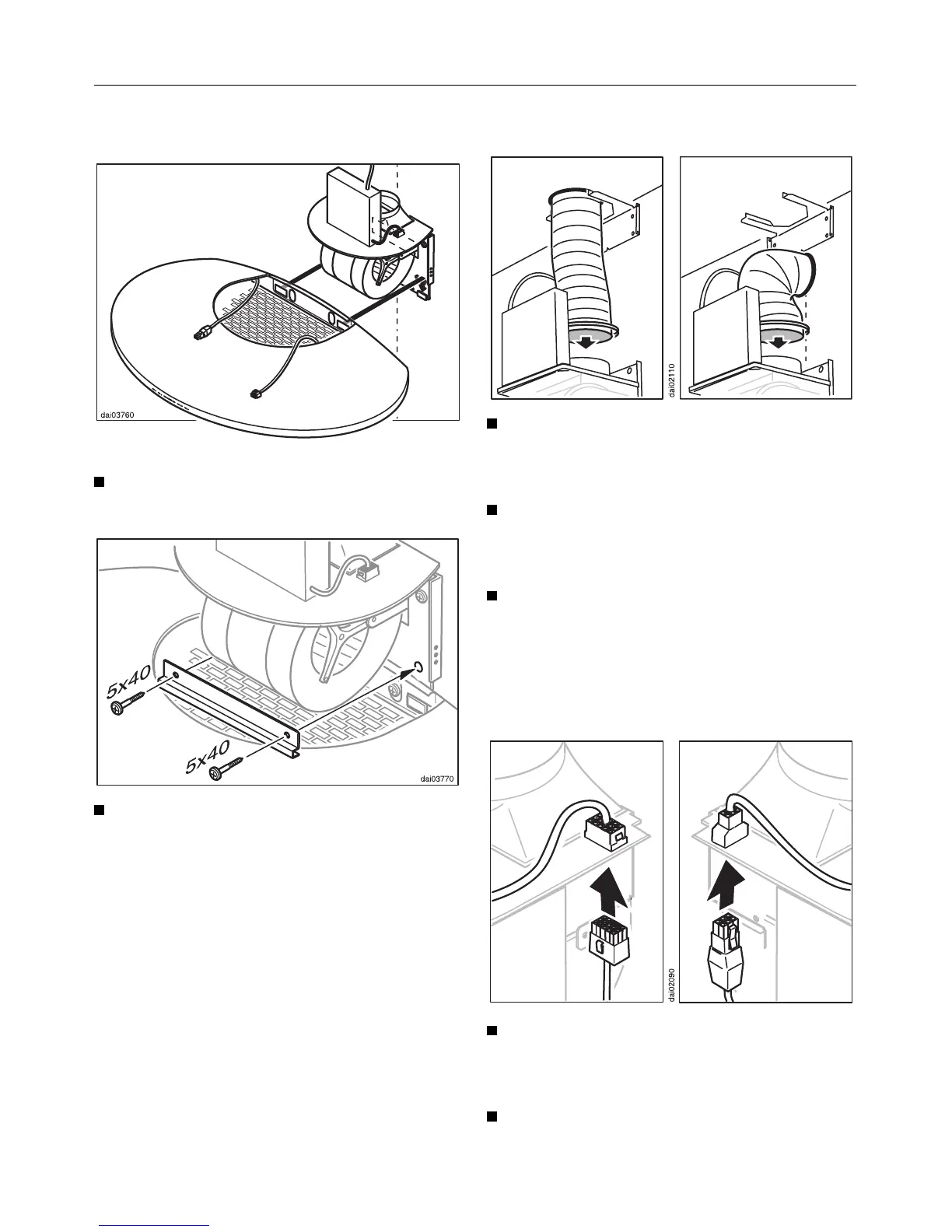 dai03760

5x40

5x40

dai03770

dai02110

dai02090