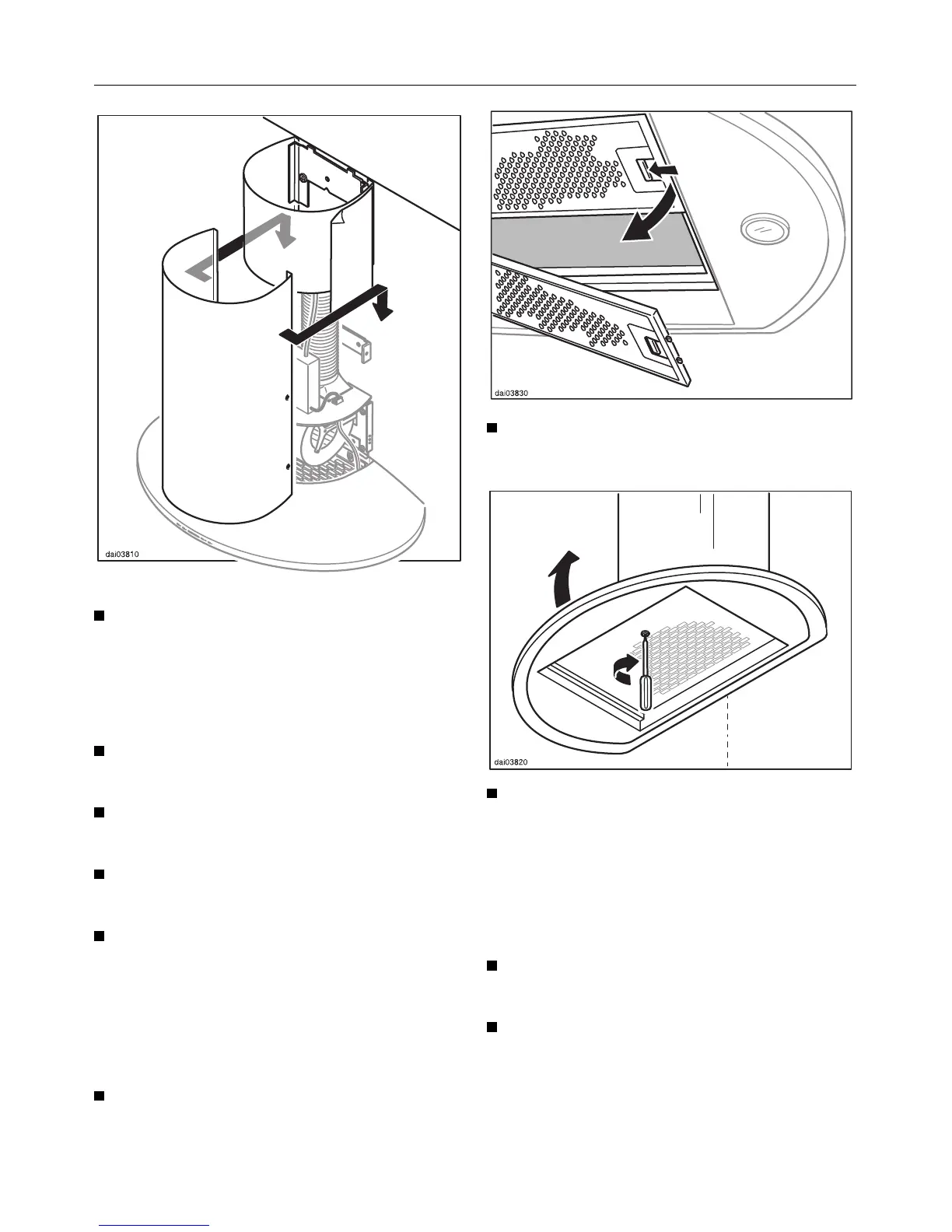 dai03810

dai03830

dai03820