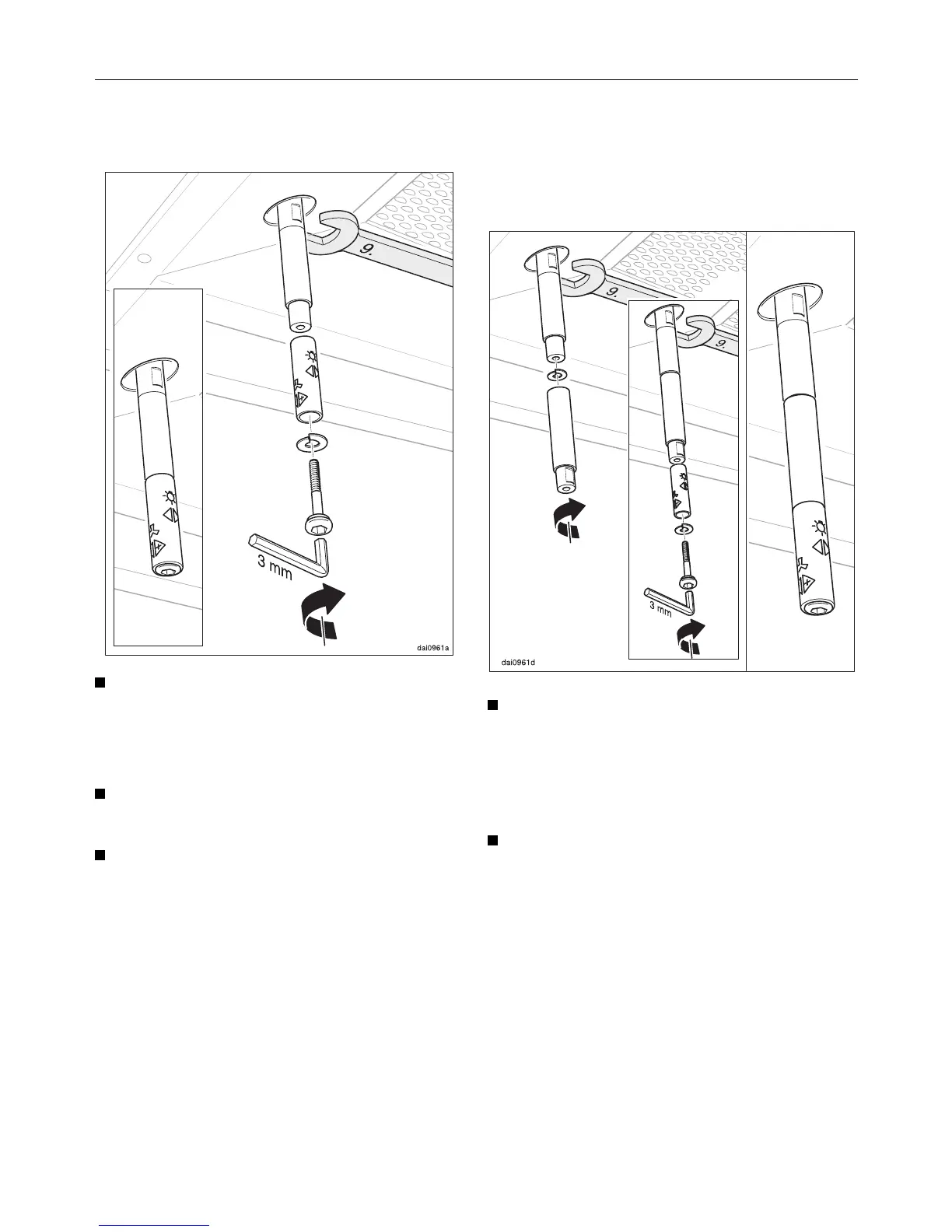 9.

3 mm

dai0961a

9.

9.

3 mm

dai0961d