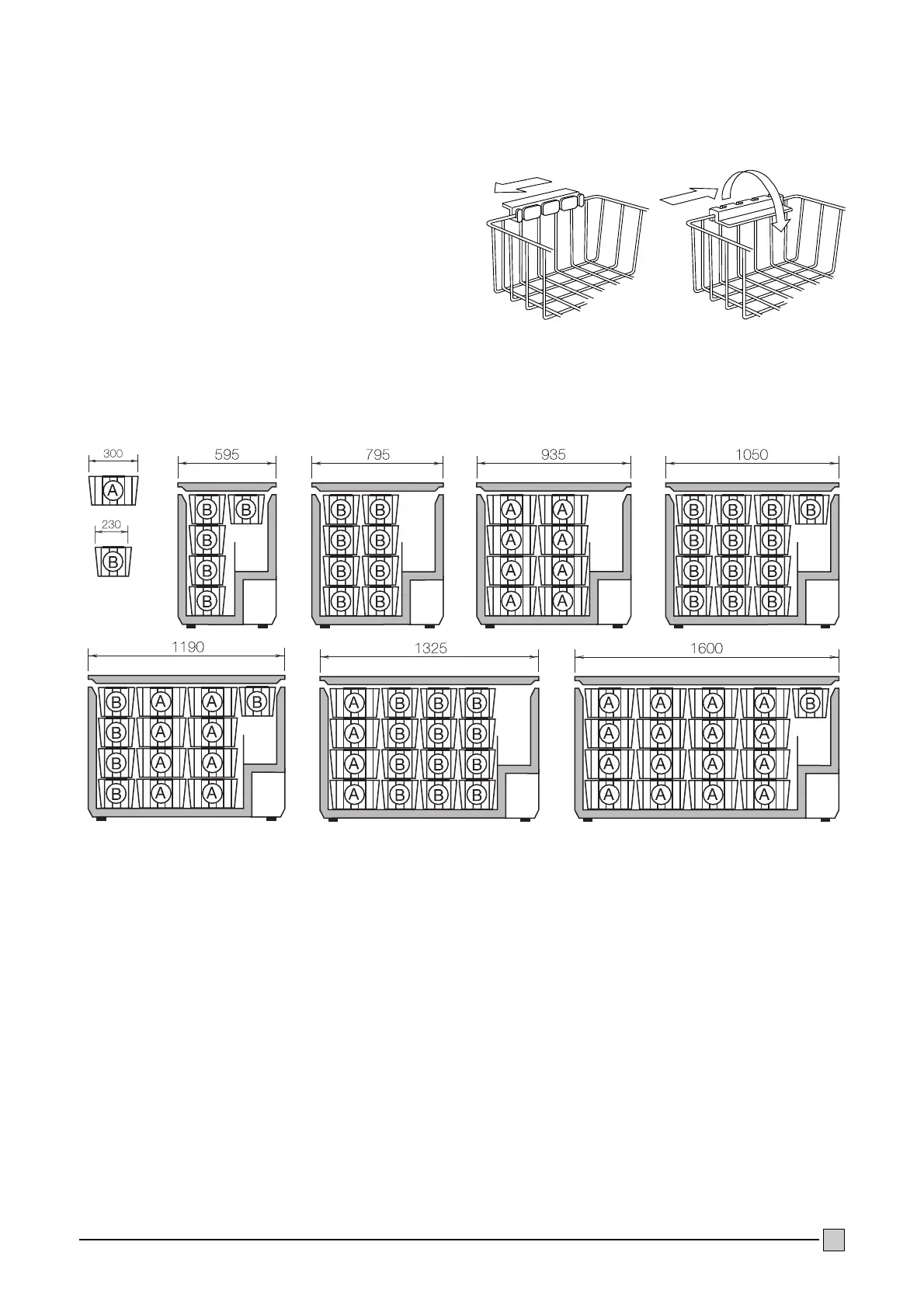 300
A
230
B

595
B B
B
B
B

795
B B
B B
B B
B B

935
A A
A A
A A
A A

1050
B B B B
B B B
B B B
B B B

1190
B A A B
B A A
B A A
B A A

1325
A B B B
A B B B
A B B B
A B B B

1600
A A A A B
A A A A
A A A A
A A A A