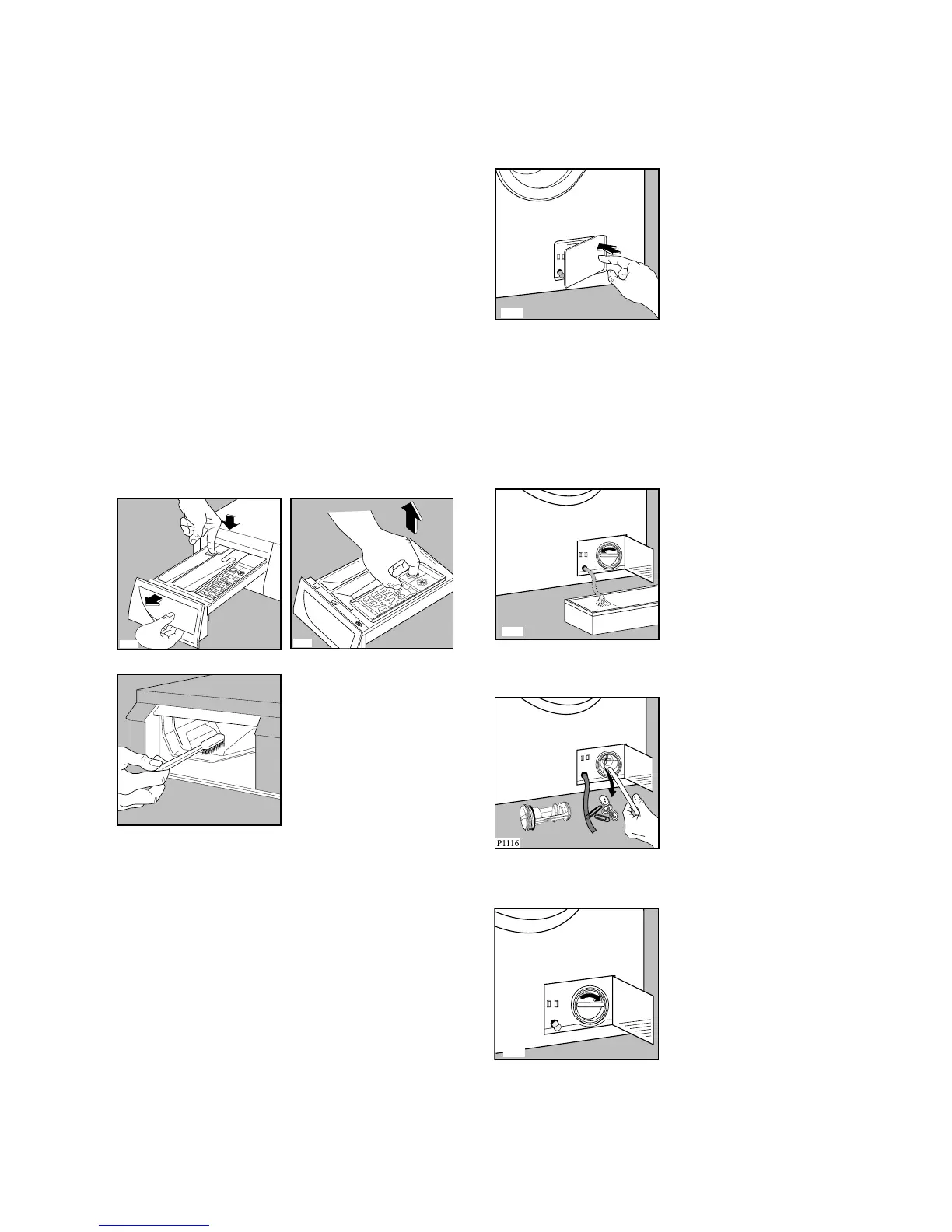 P1116