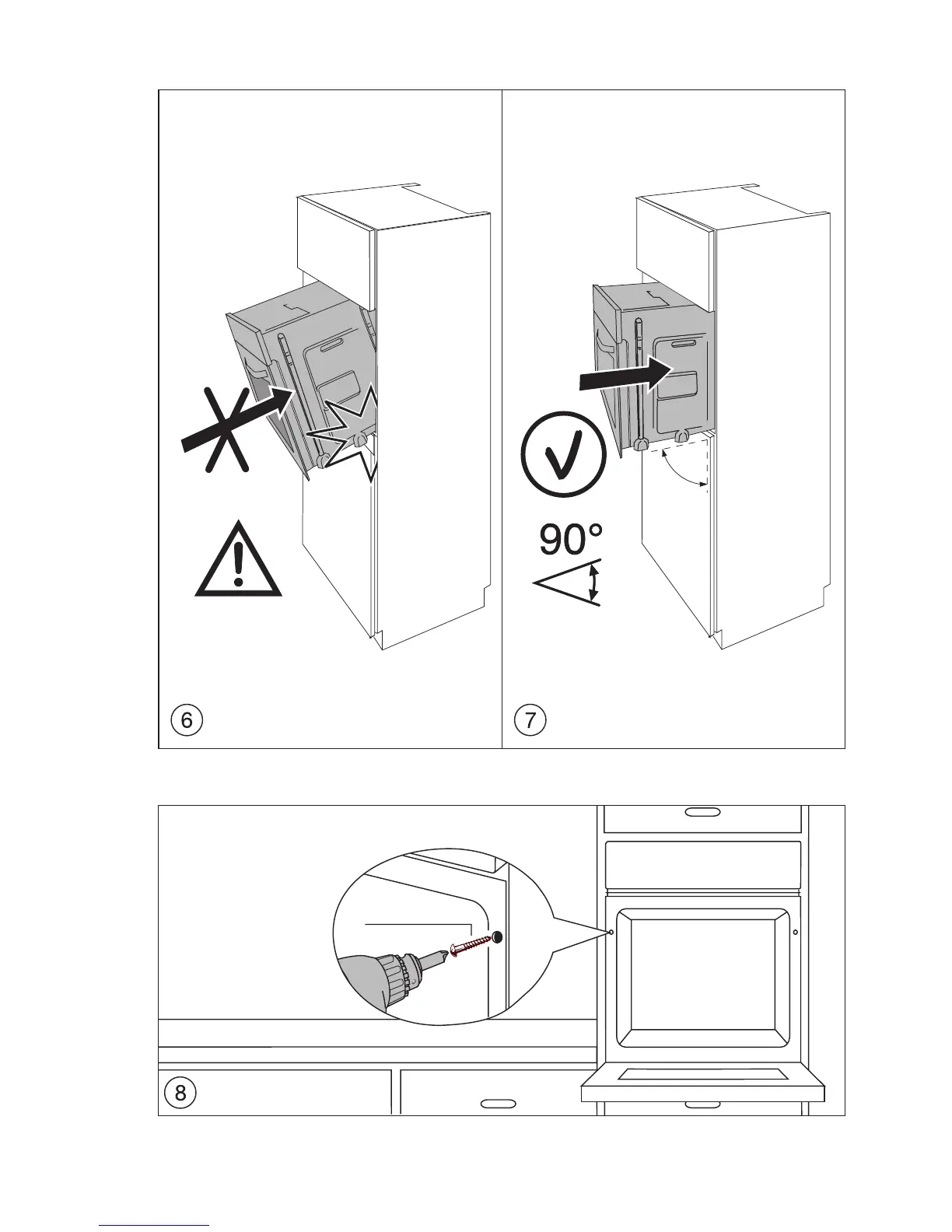 90°

6

7

8