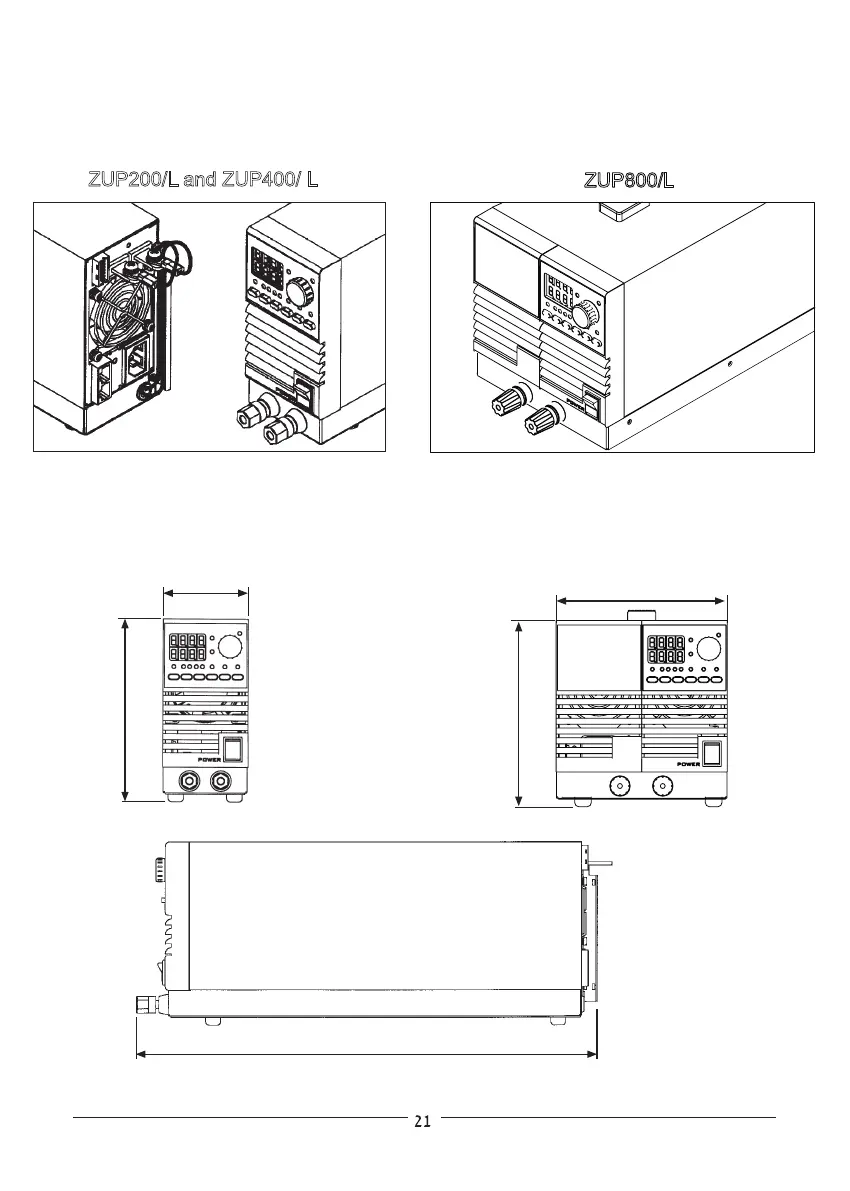 ZUP200/L and ZUP400/ L

ZUP800/L

POWER

POWER

21