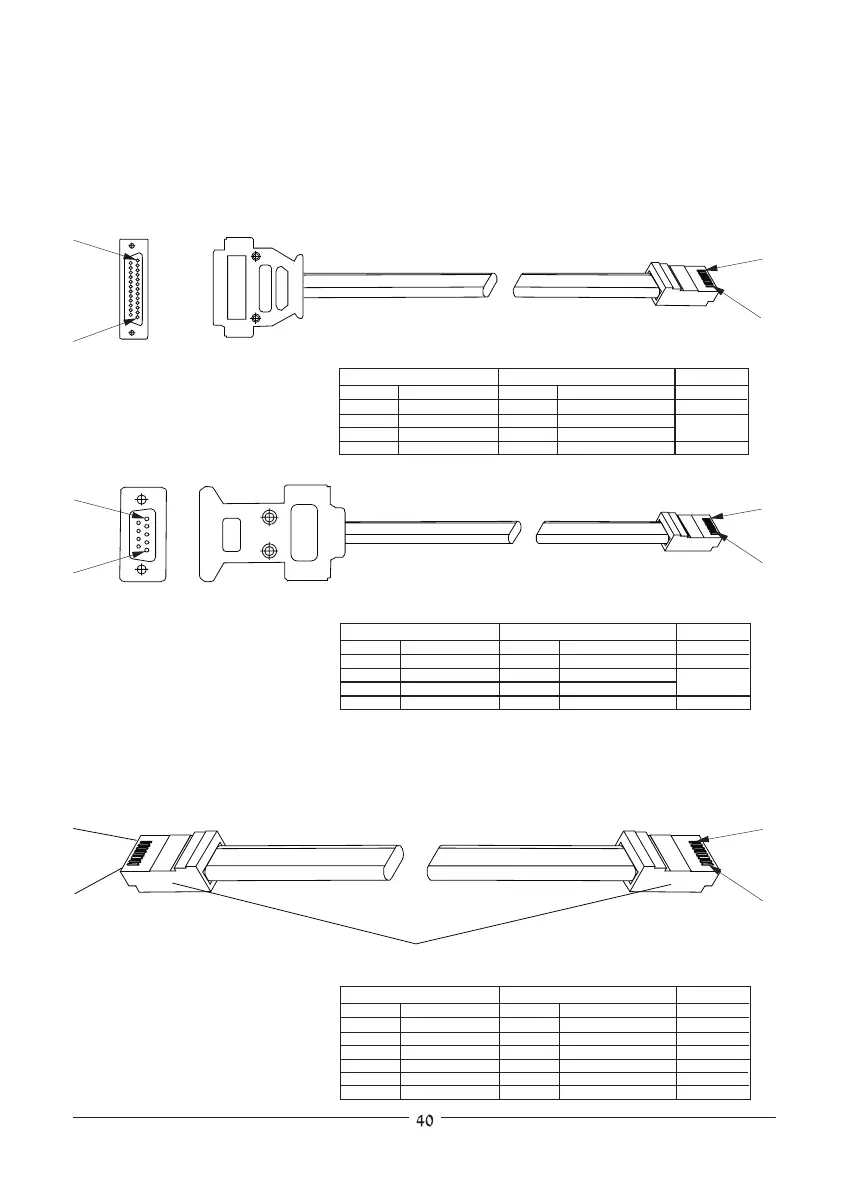 40