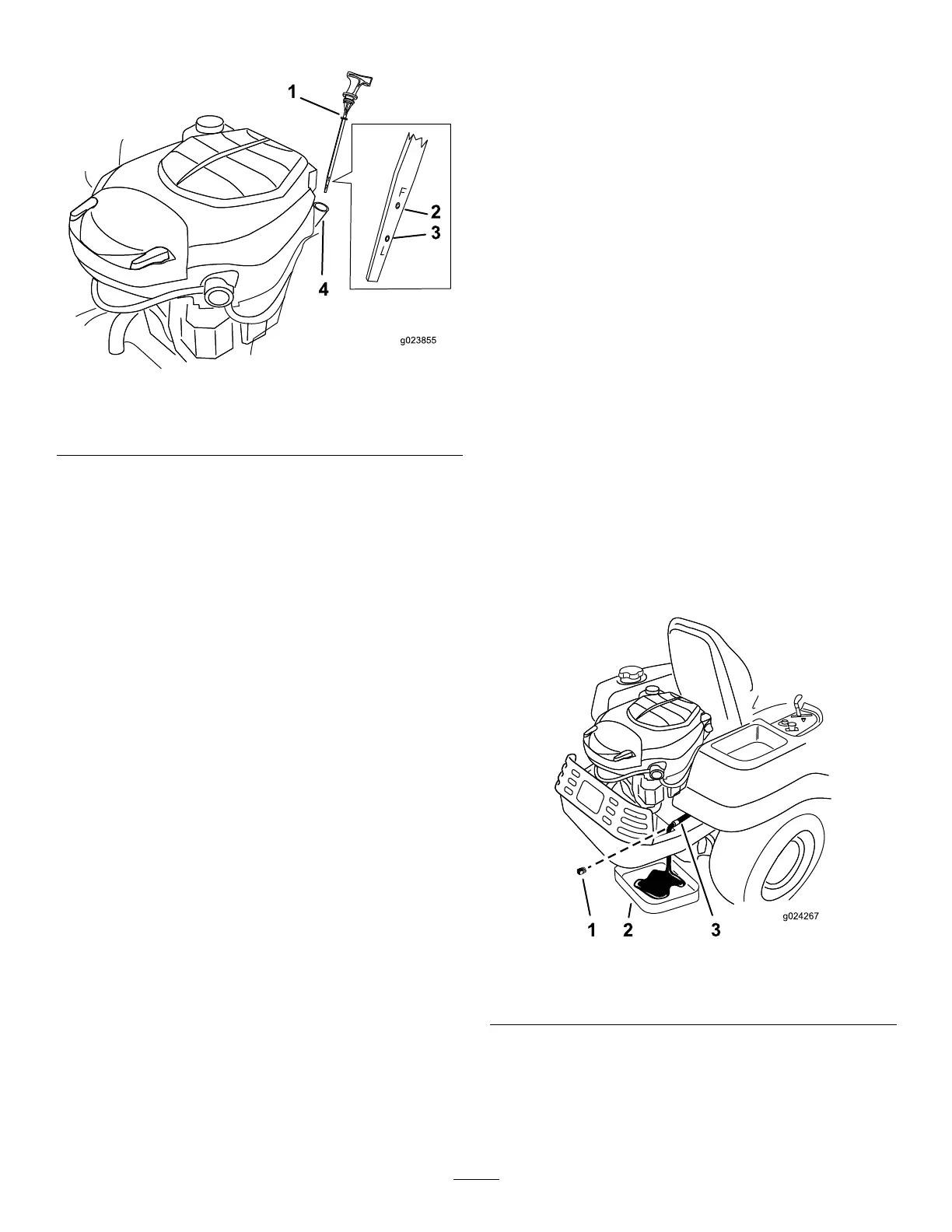 1

F

2

3

L

4

g023855

1 2 3

g024267