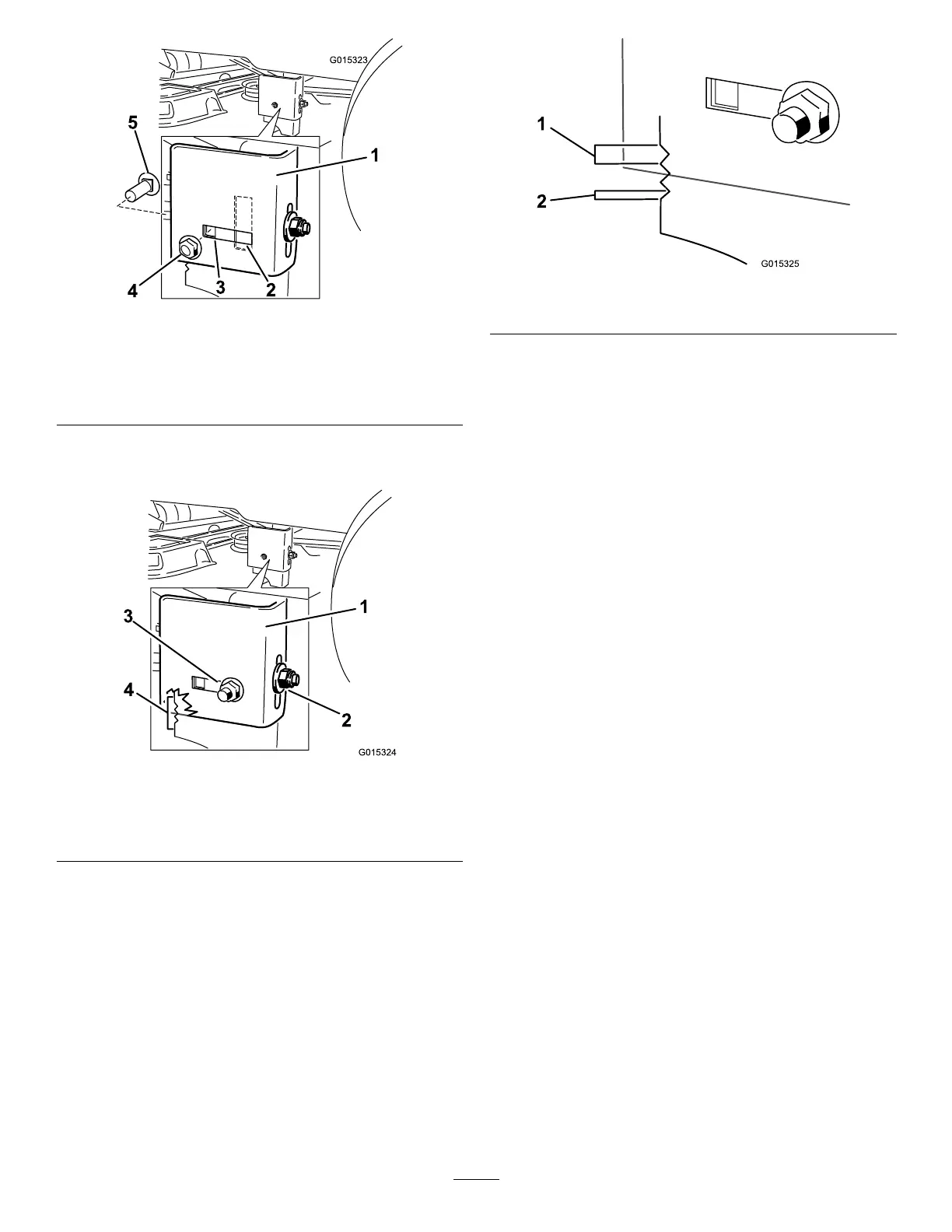 G015323

5

1

4

3

2

1

3

4

2

G015324

1

2

G015325