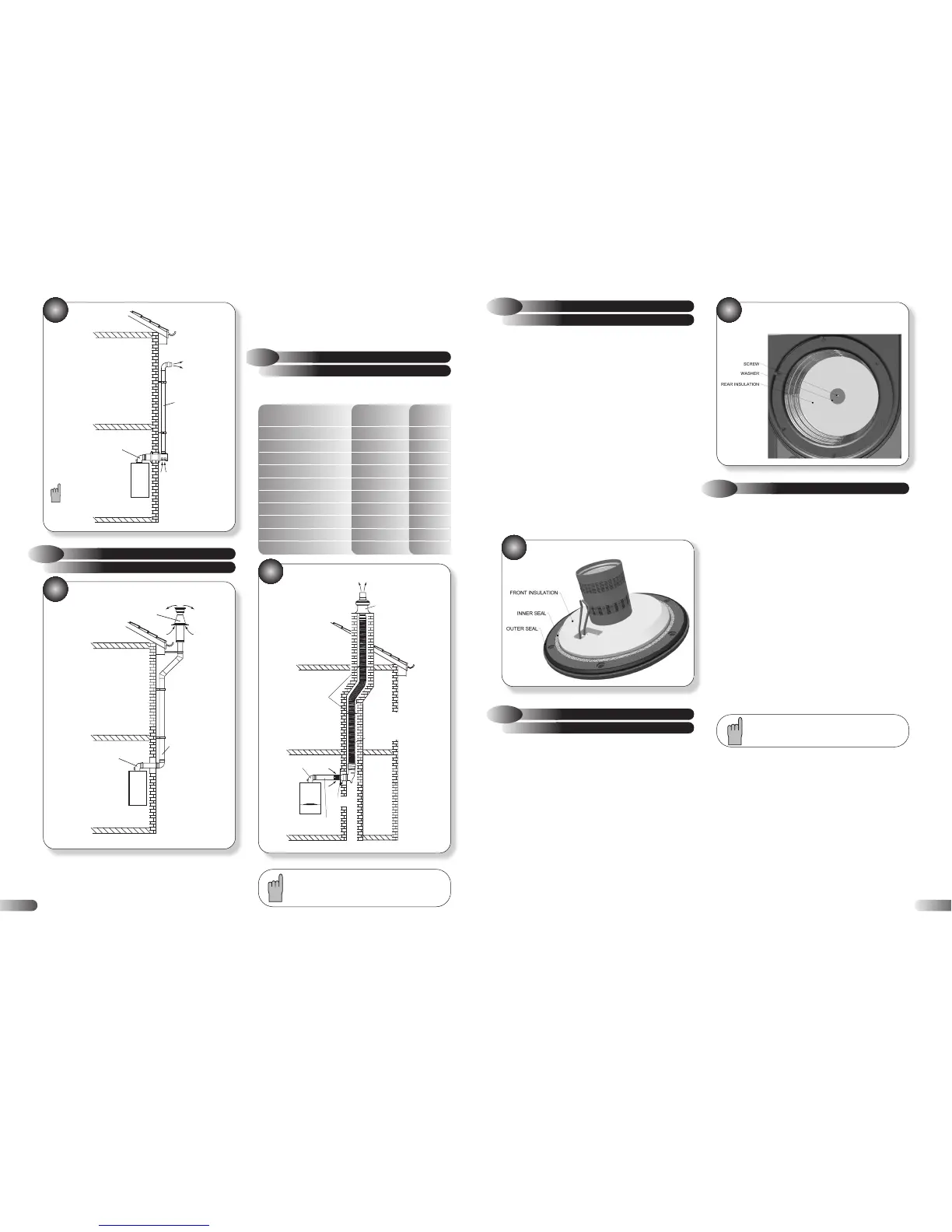 SCREW
WASHER
REAR INSULATION

FRONT INSULATION
INNER SEAL
OUTER SEAL