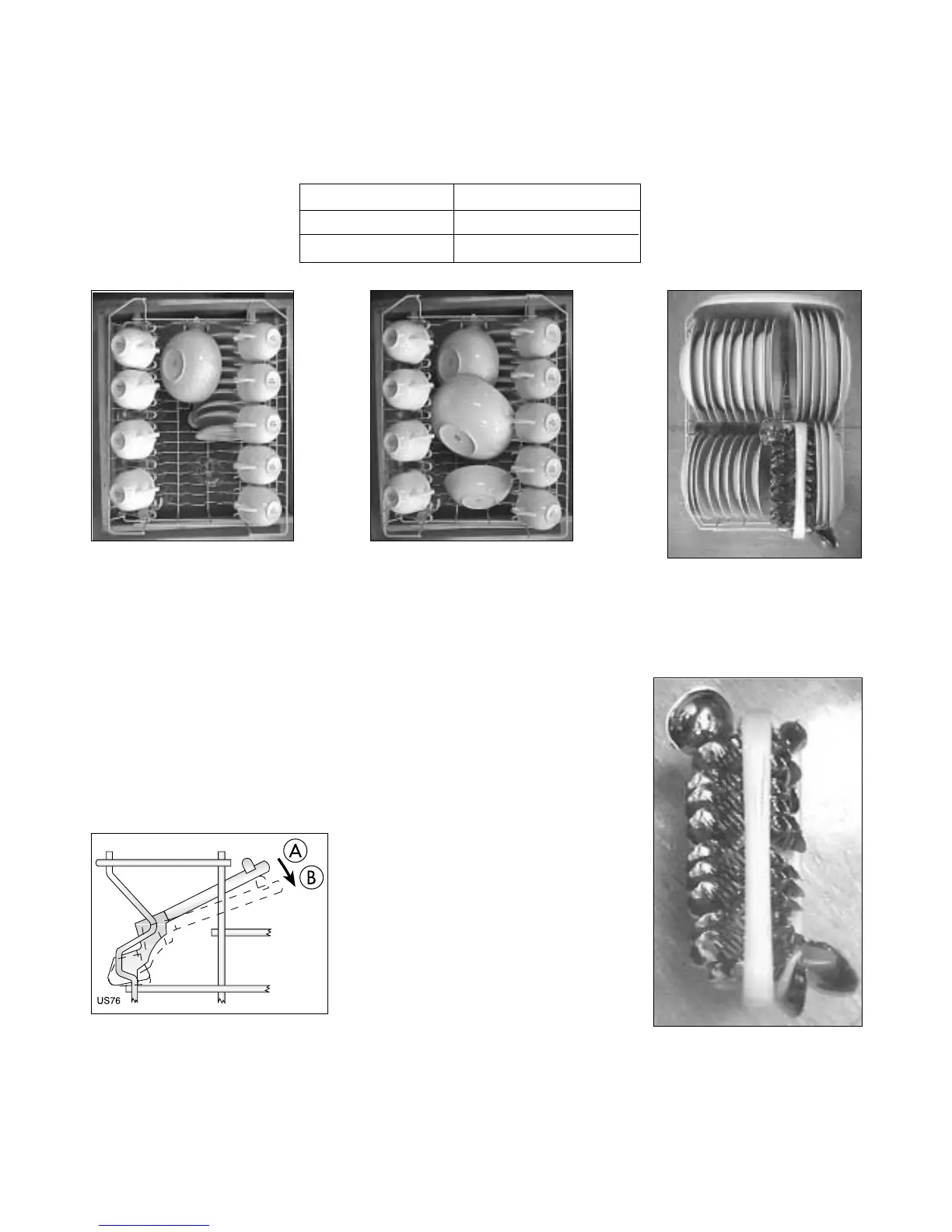 A

B

US76