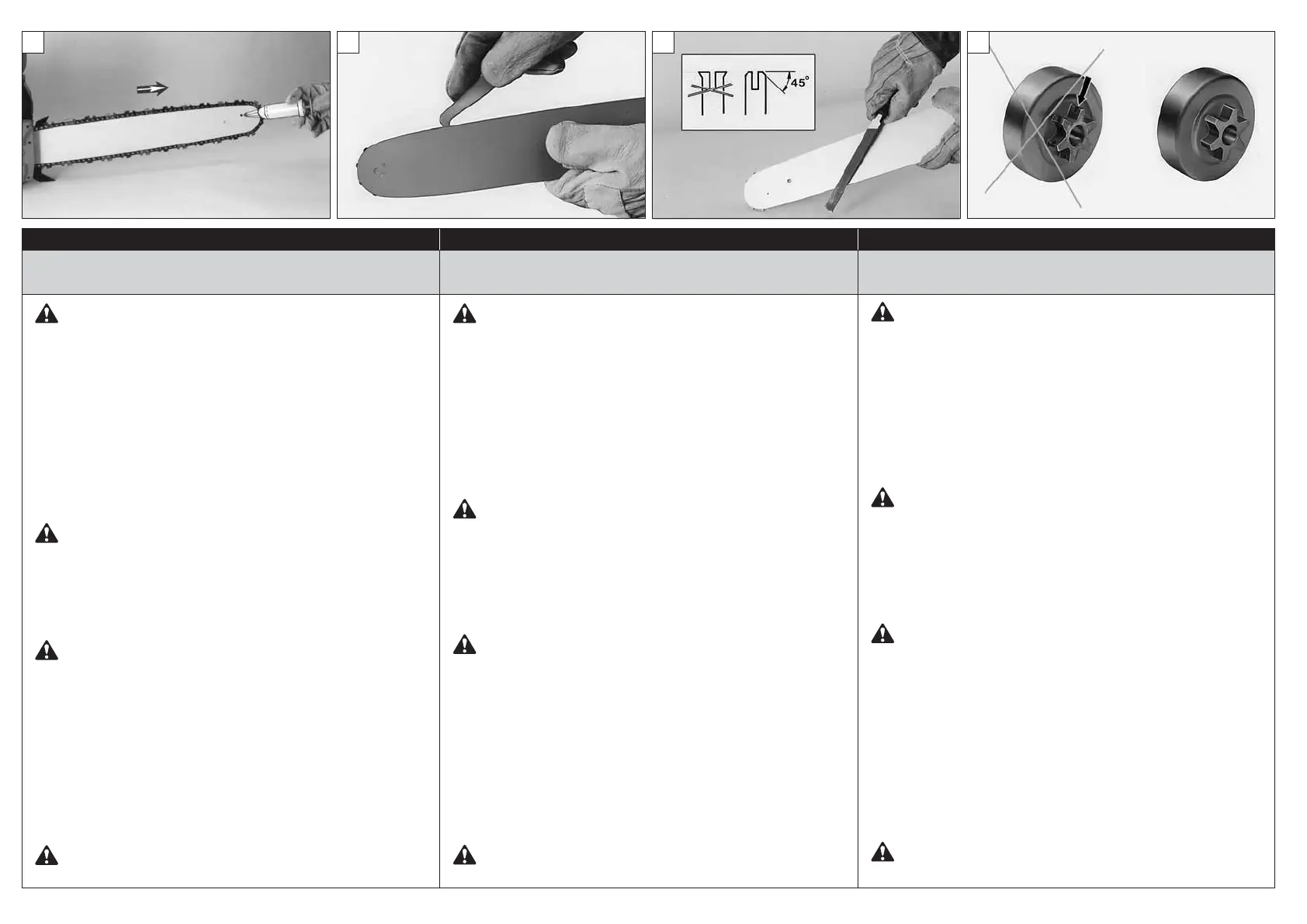 45°