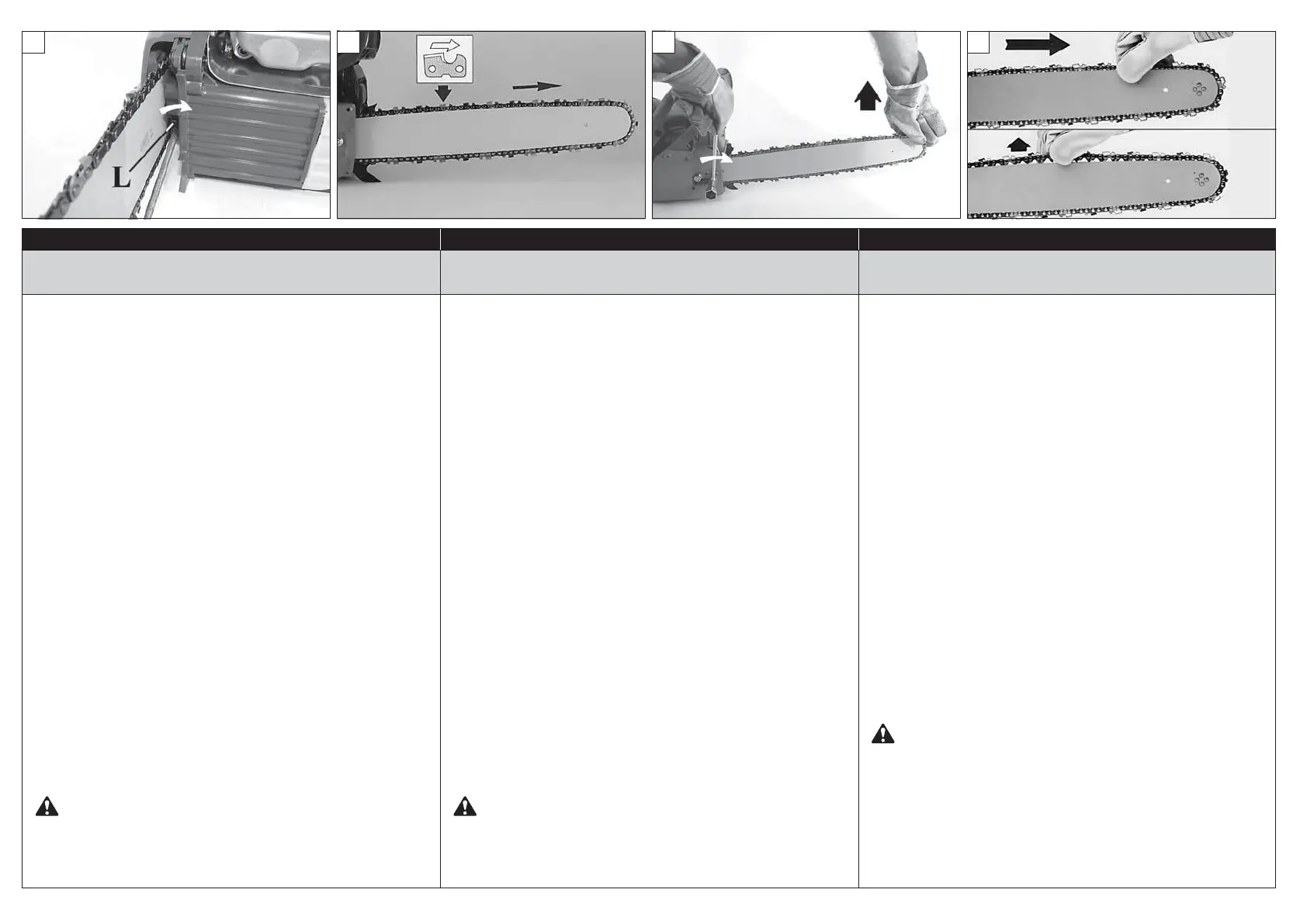 L