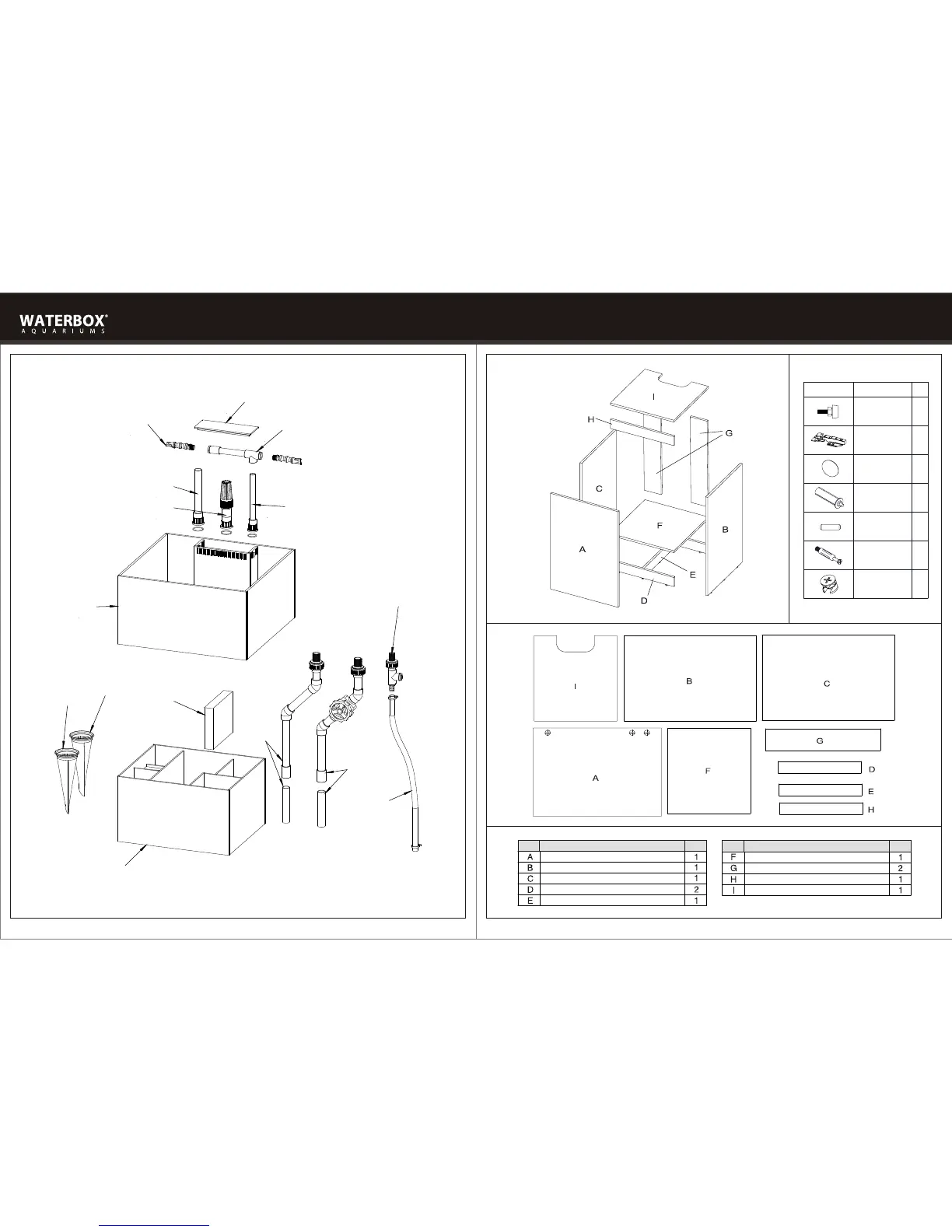 WATERBOX®
AQUARIUMS

I
H
G
C
F
B
A
E
D

I
B
C
A
F
G
D
E
H

| | | |
|---|---|---|
| A | | 1 |
| B | | 1 |
| C | | 1 |
| D | | 2 |
| E | | 1 |

| | | |
|---|---|---|
| F | | 1 |
| G | | 2 |
| H | | 1 |
| I | | 1 |