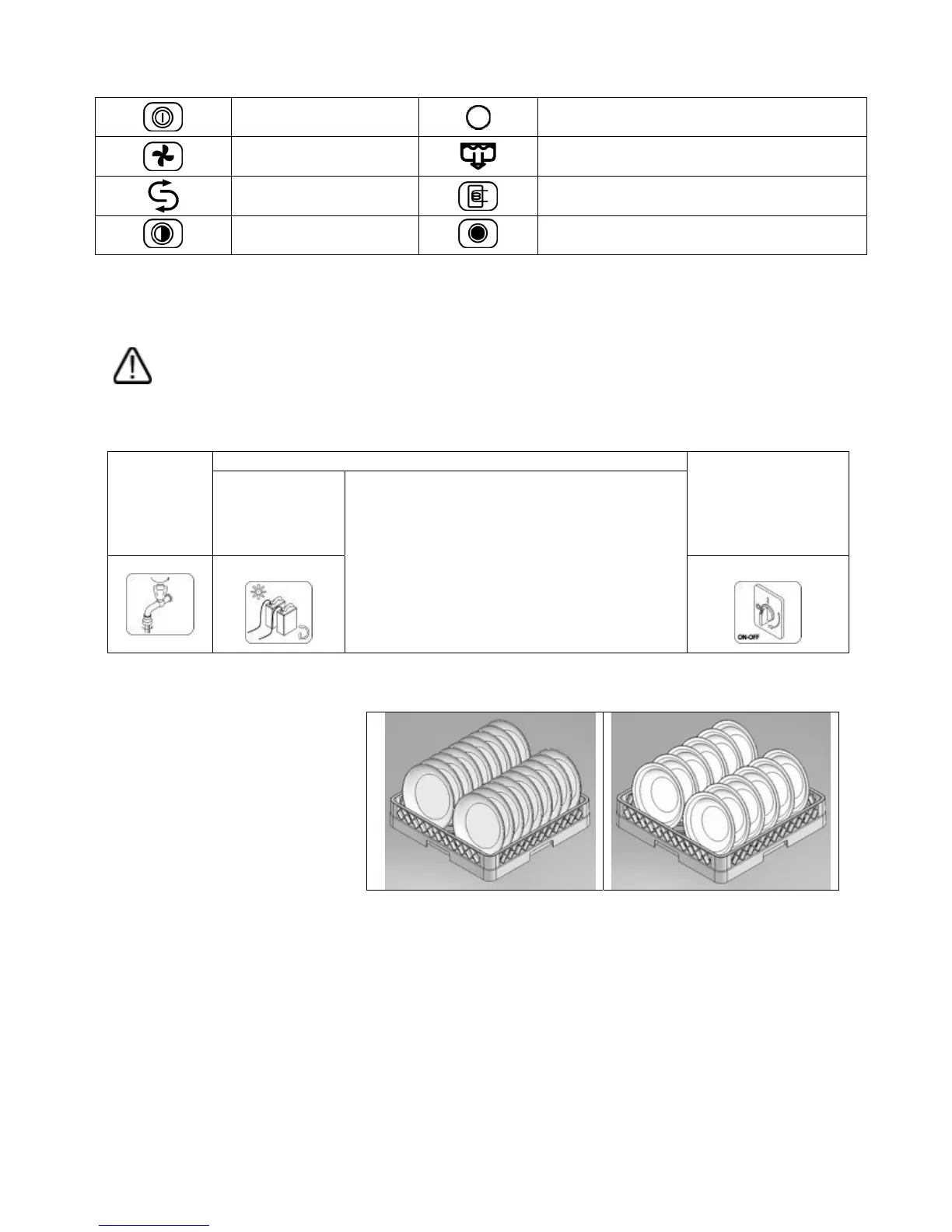 ON-OFF