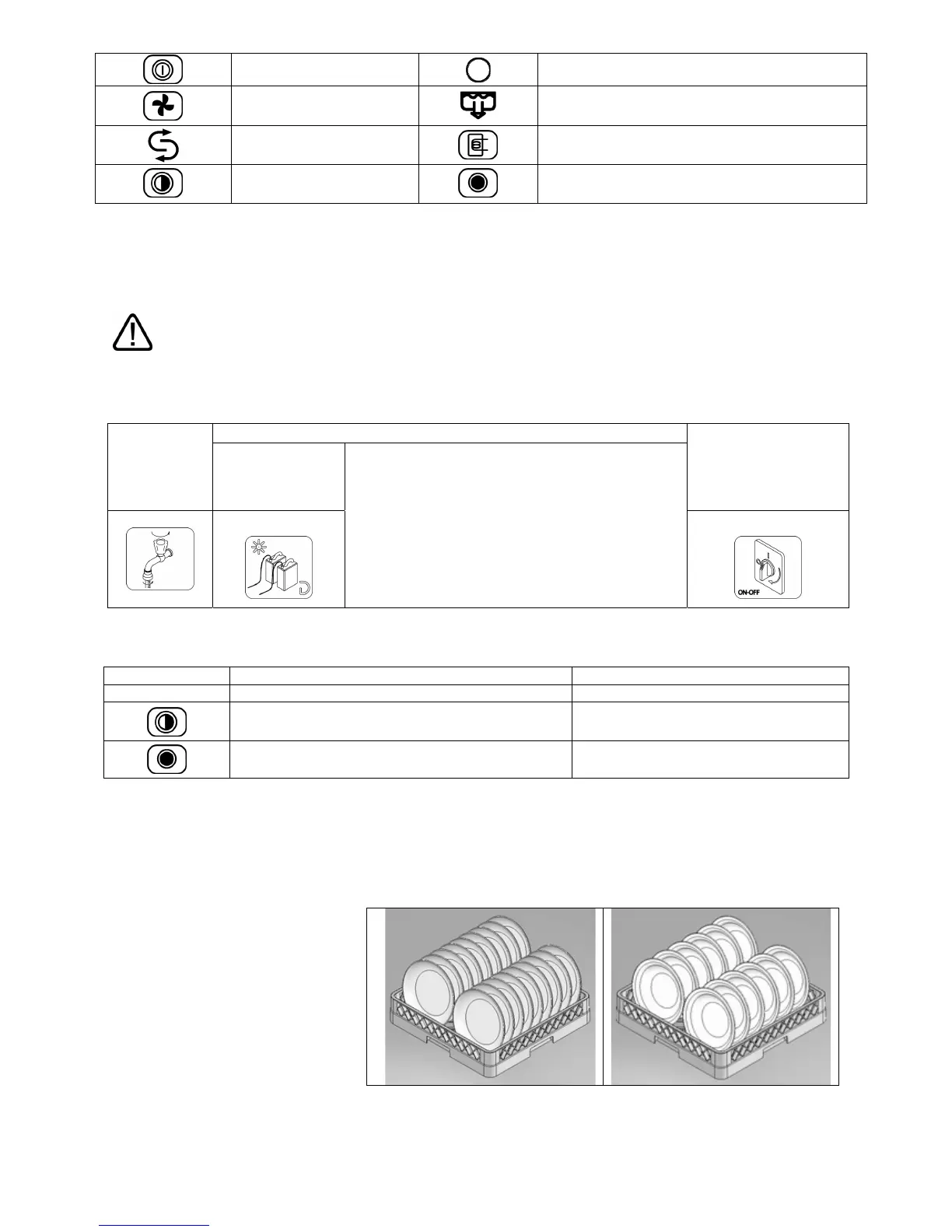 ON-OFF