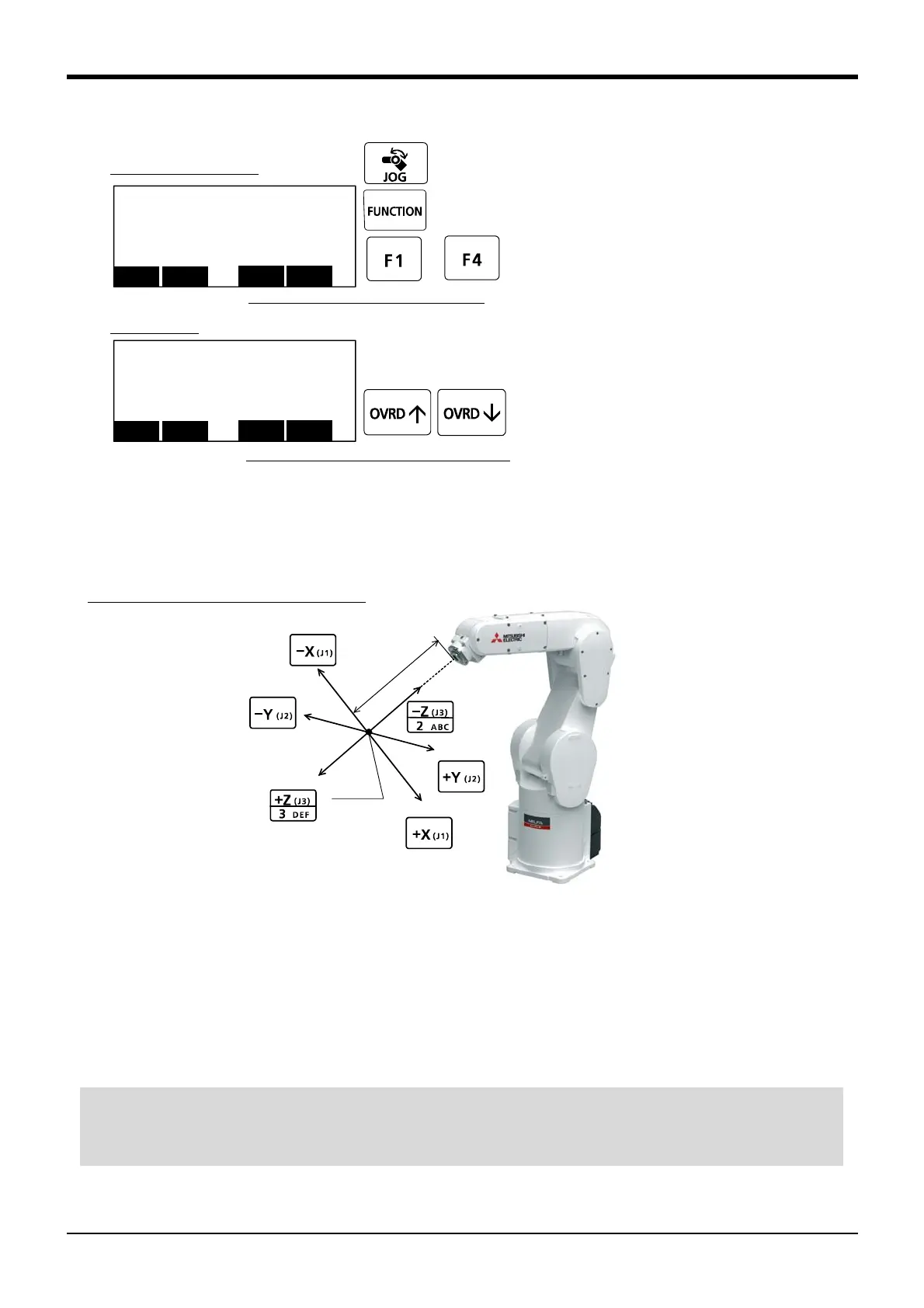 JOG

FUNCTION

F1

F4

OVRD ↑

OVRD ↓

−X (J1)

−Y (J2)

−Z (J3)
2 ABC

+Y (J2)

+Z (J3)
3 DEF

+X (J1)

MITSUBISHI ELECTRIC