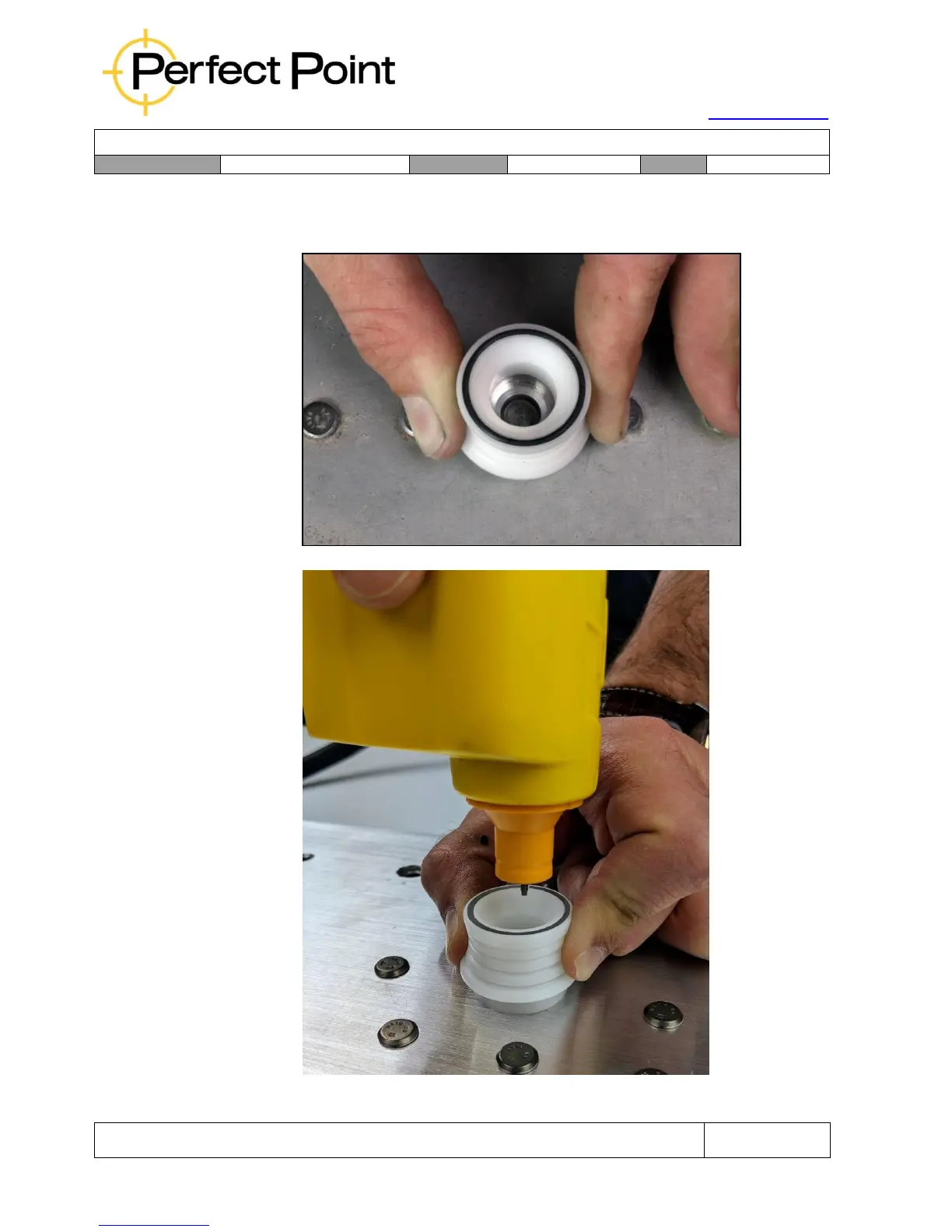 Perfect Point