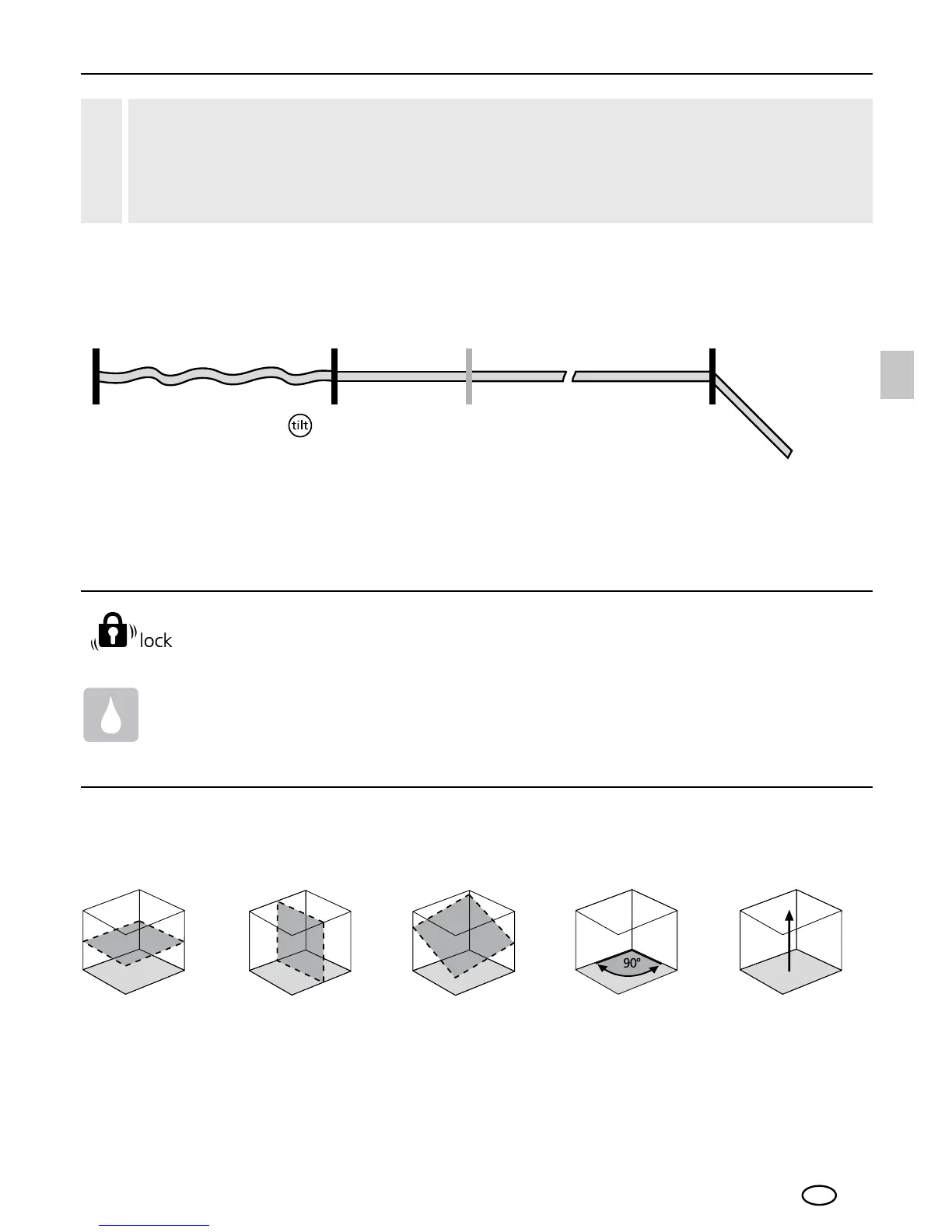 tilt

lock

90°