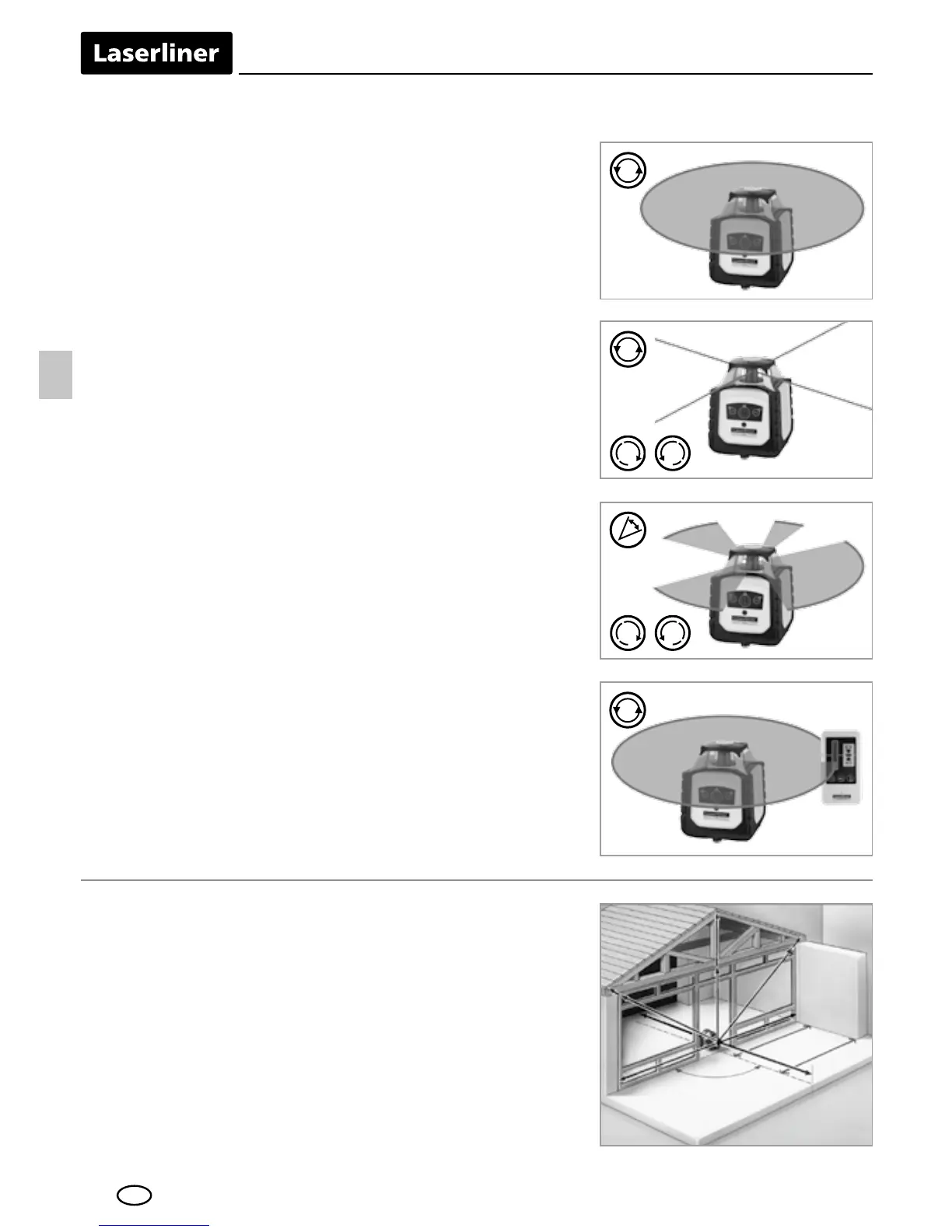 Laserliner