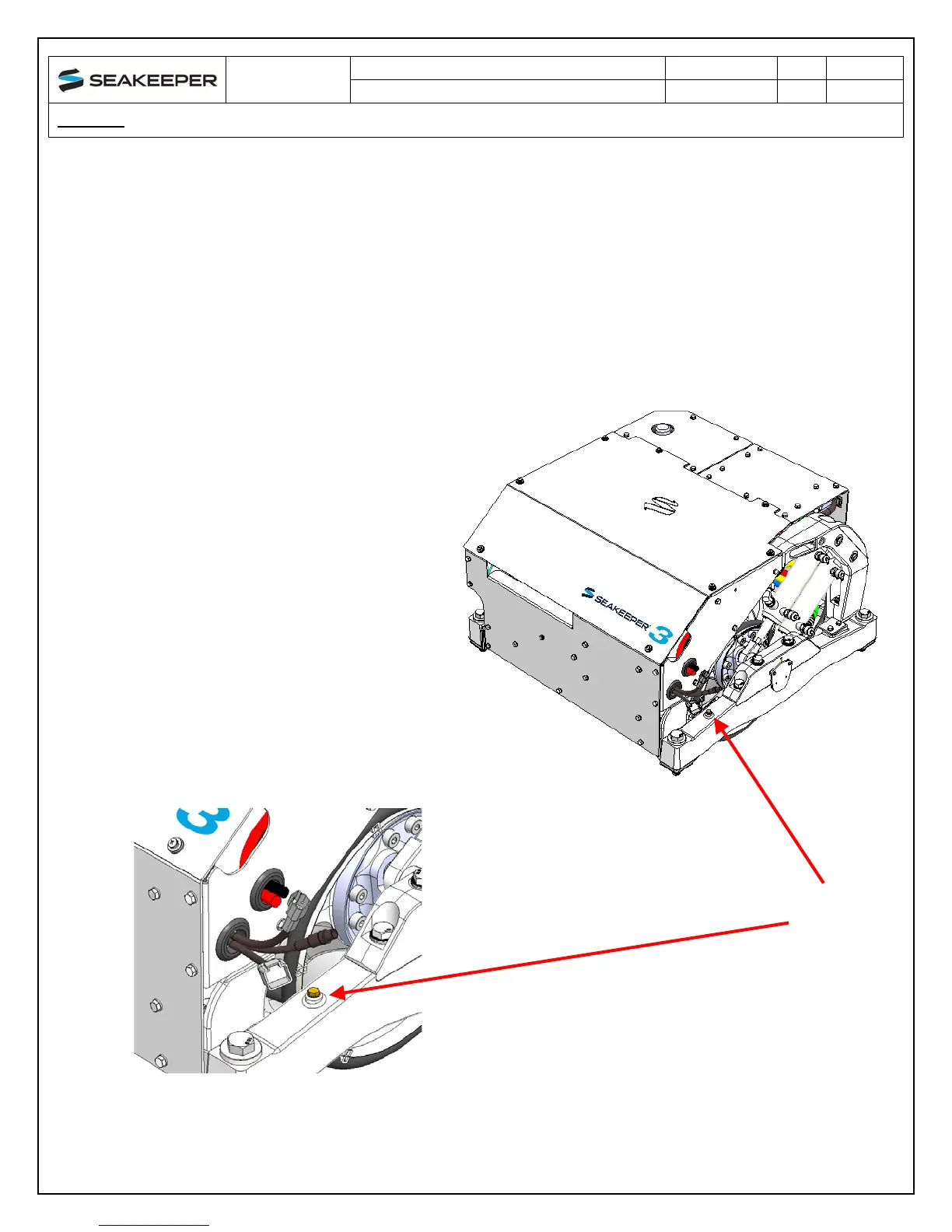 SEAKEEPER

SEAKEEPER 3

3