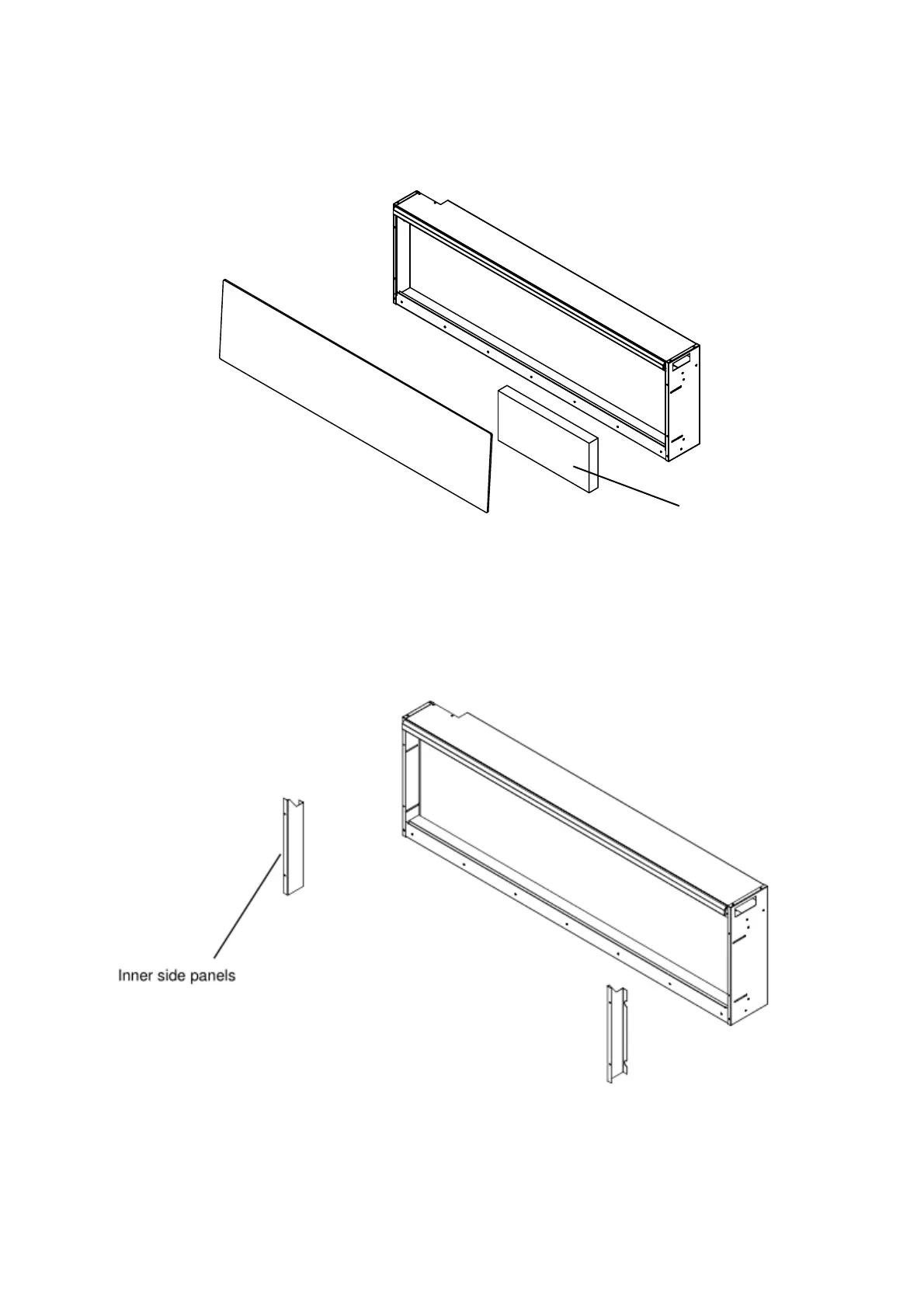 Inner side panels