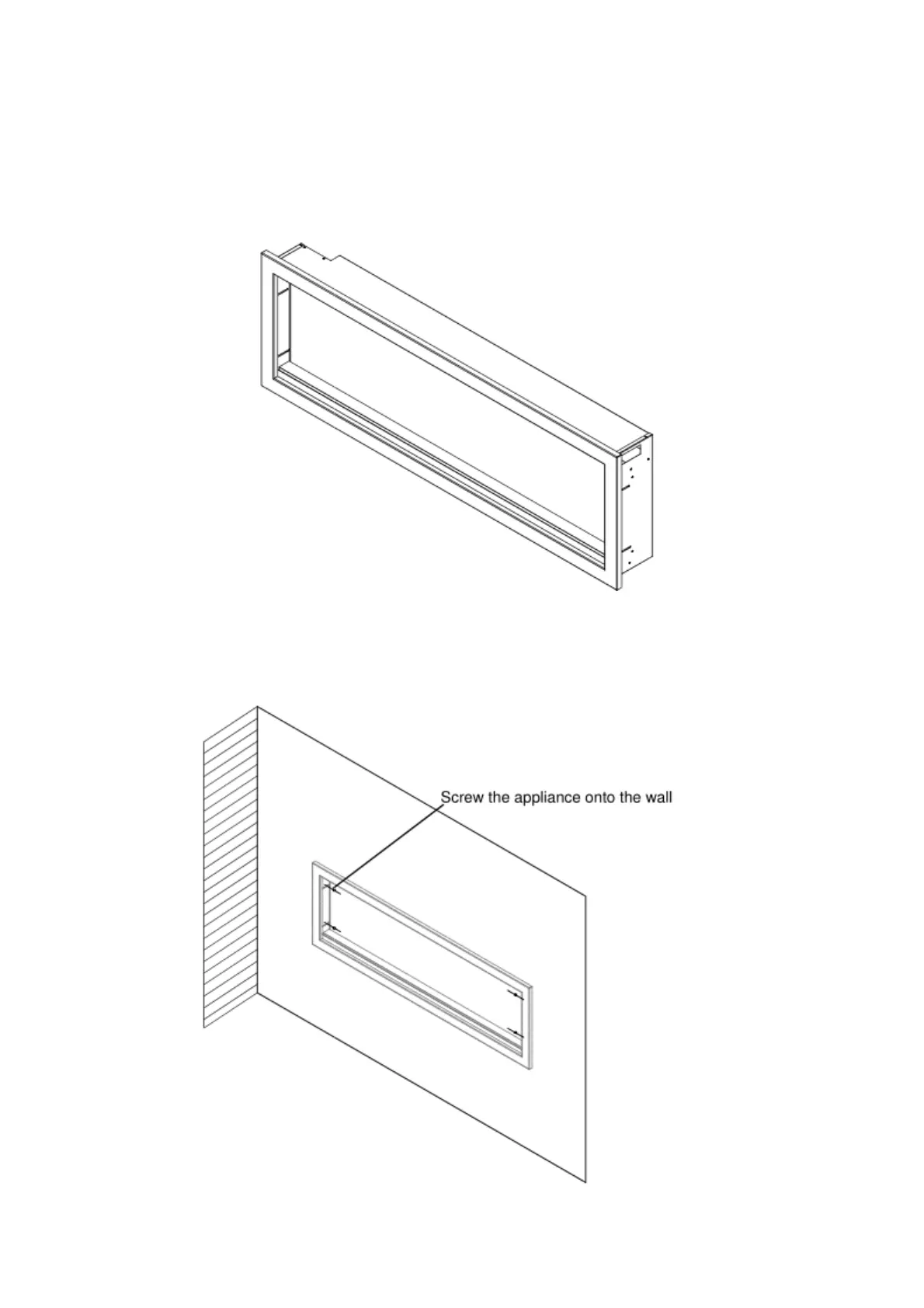 Screw the appliance onto the wall