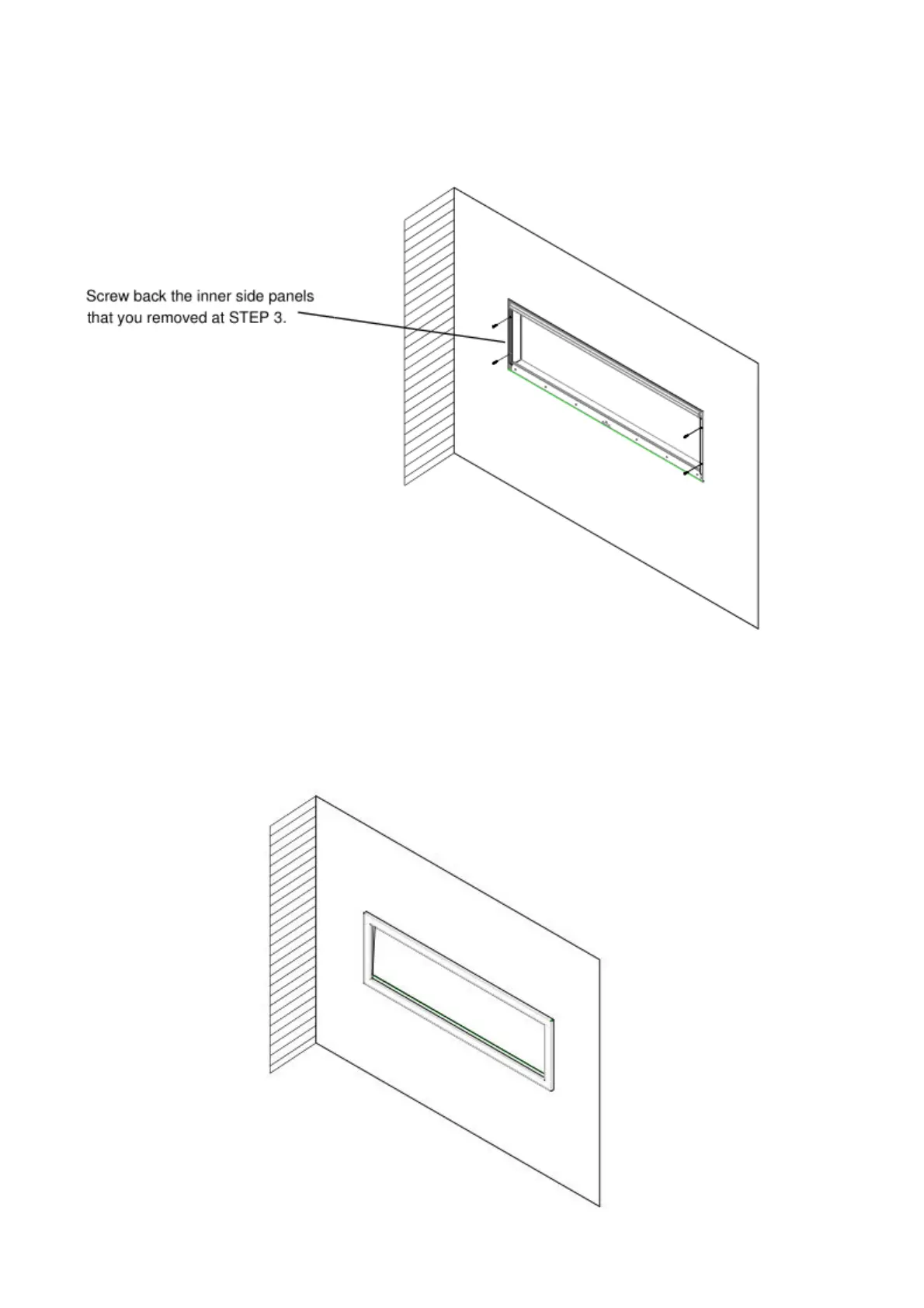 Screw back the inner side panels that you removed at STEP 3.