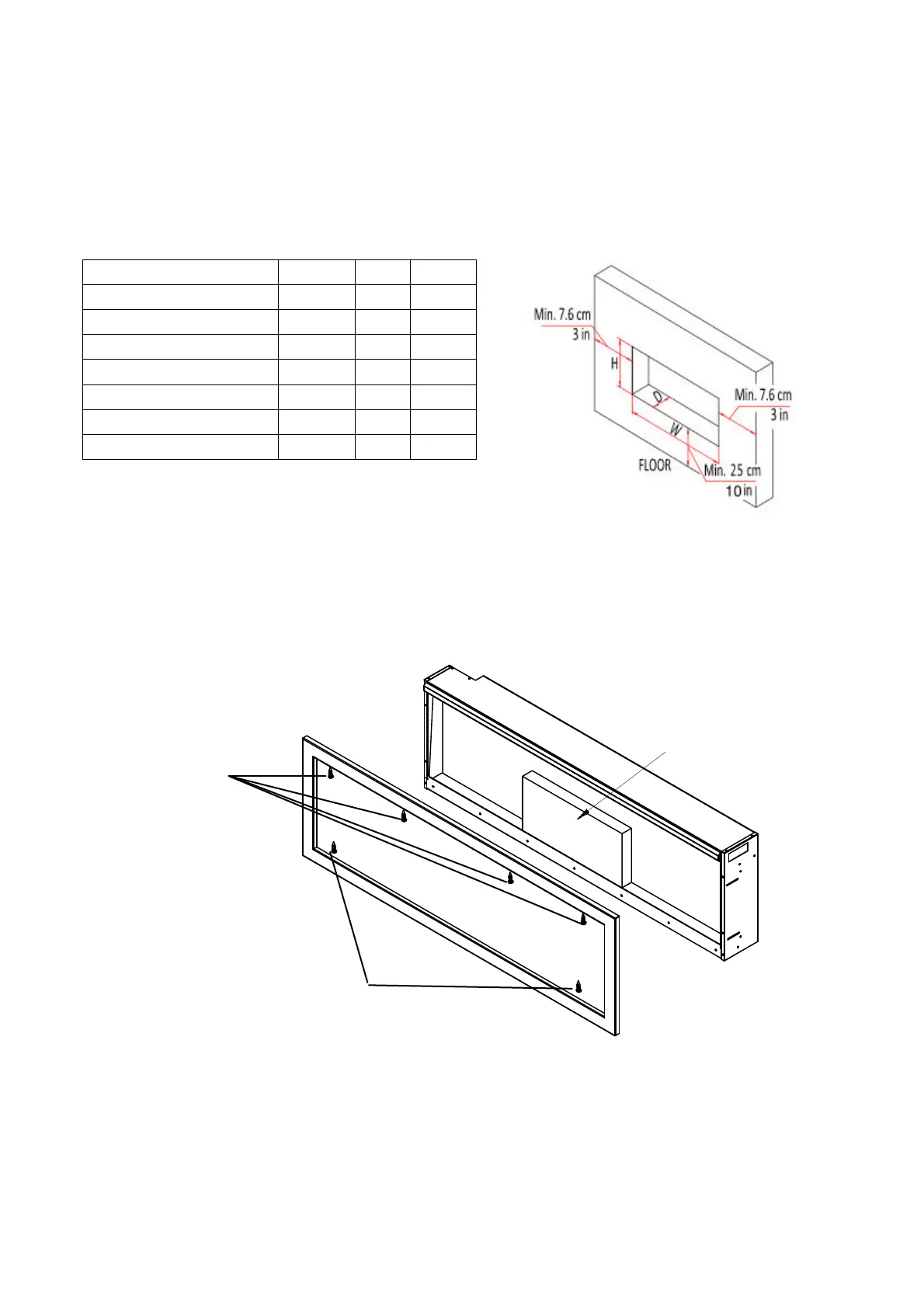 Min. 7.6 cm
3 in
H
D
W
Min. 7.6 cm
3 in
FLOOR
Min. 25 cm
10 in