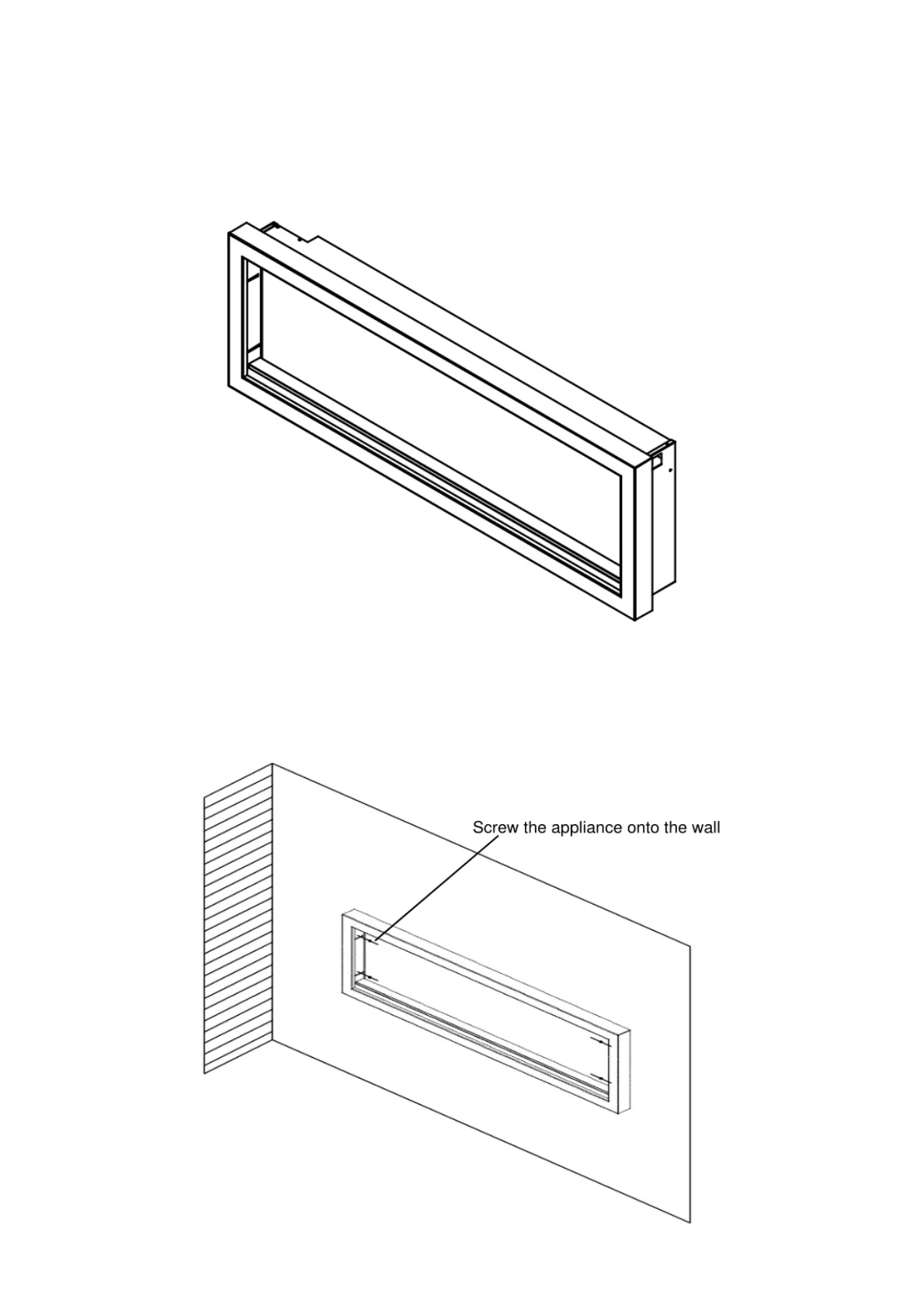 Screw the appliance onto the wall