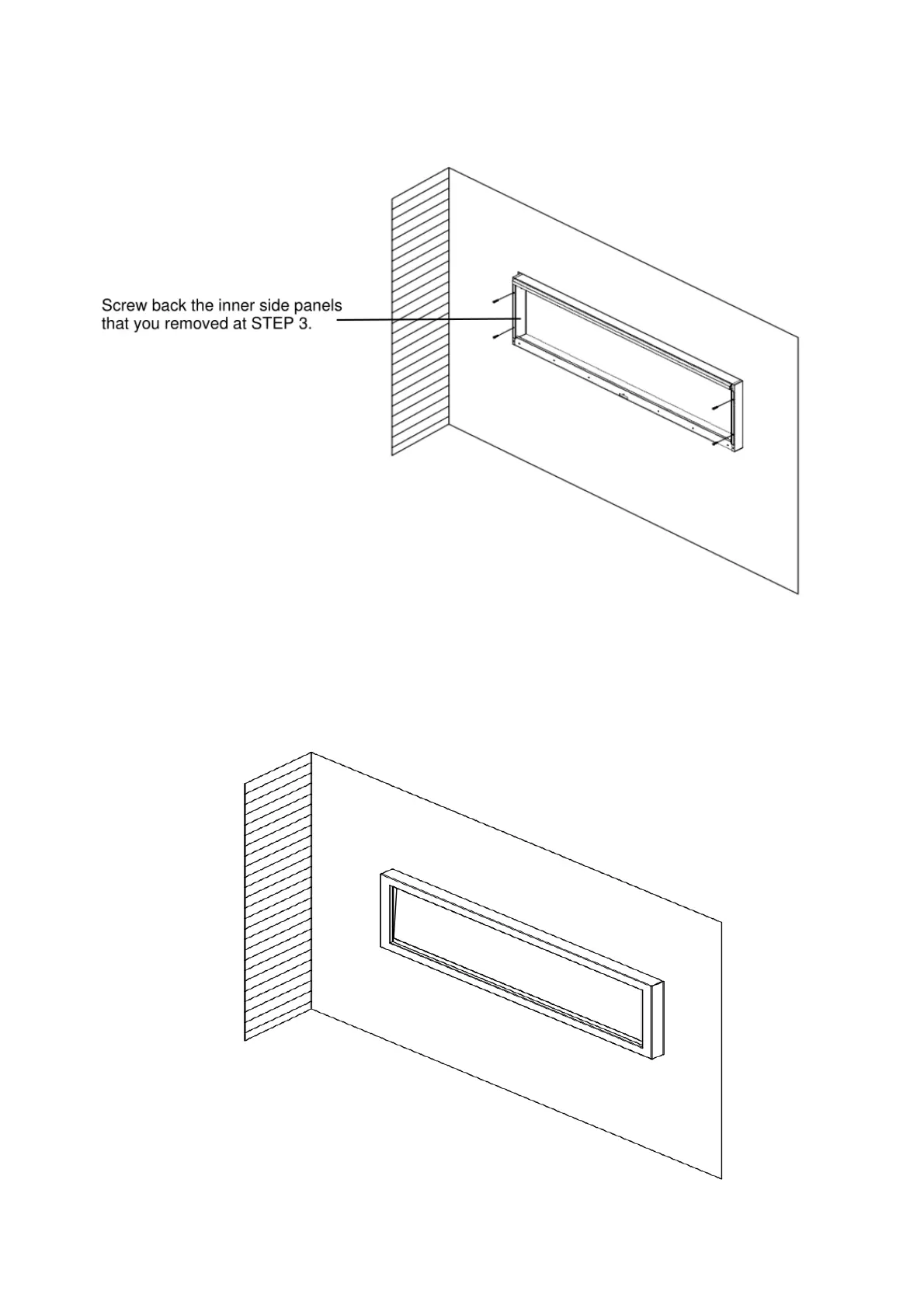 Screw back the inner side panels that you removed at STEP 3.