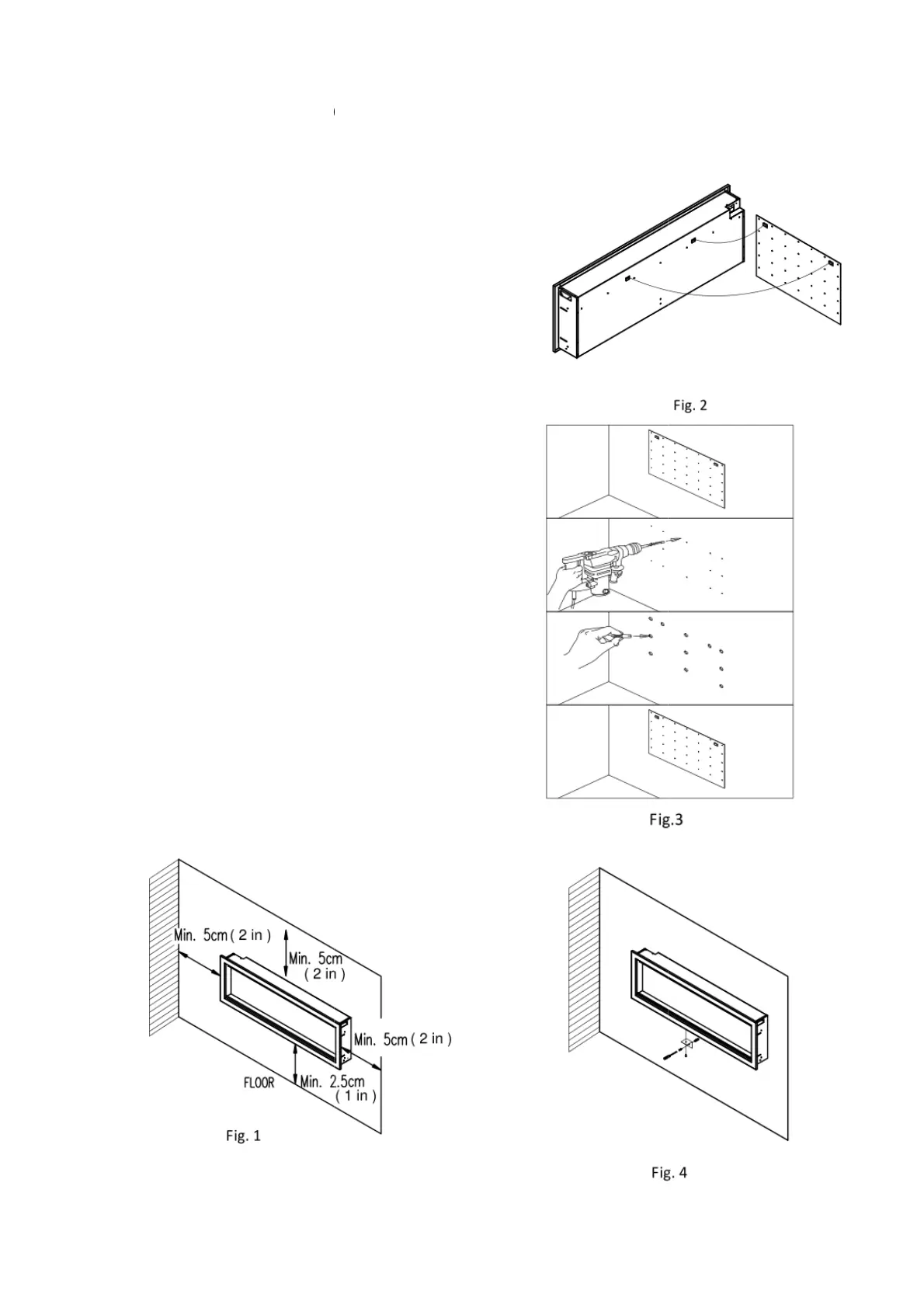 Fig. 2

Fig.3

Min. 5cm ( 2 in )

Min. 5cm ( 2 in )

Min. 5cm ( 2 in )

FLOOR

Min. 2.5cm ( 1 in )

Fig. 1

Fig. 4