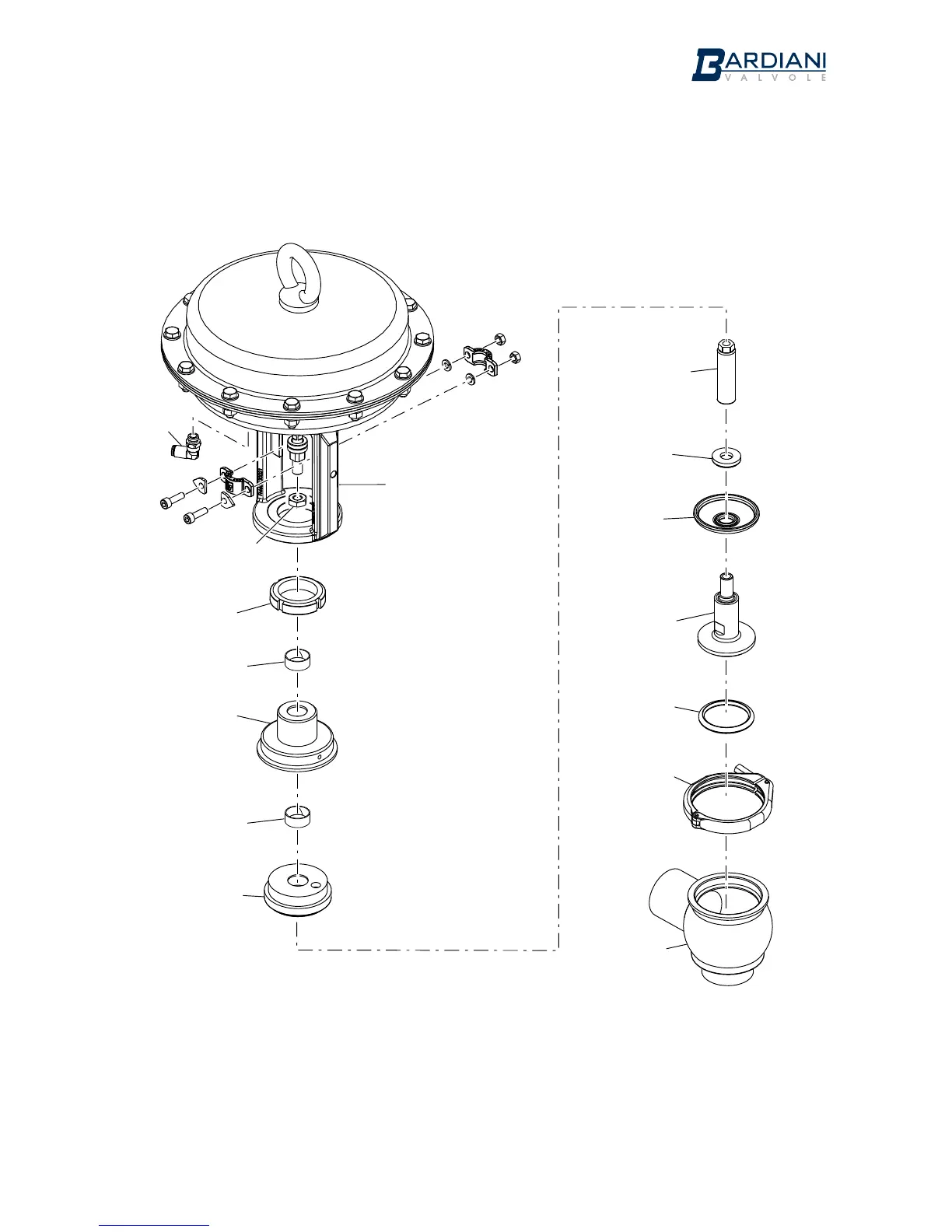 BARDIANI
VALVOLE