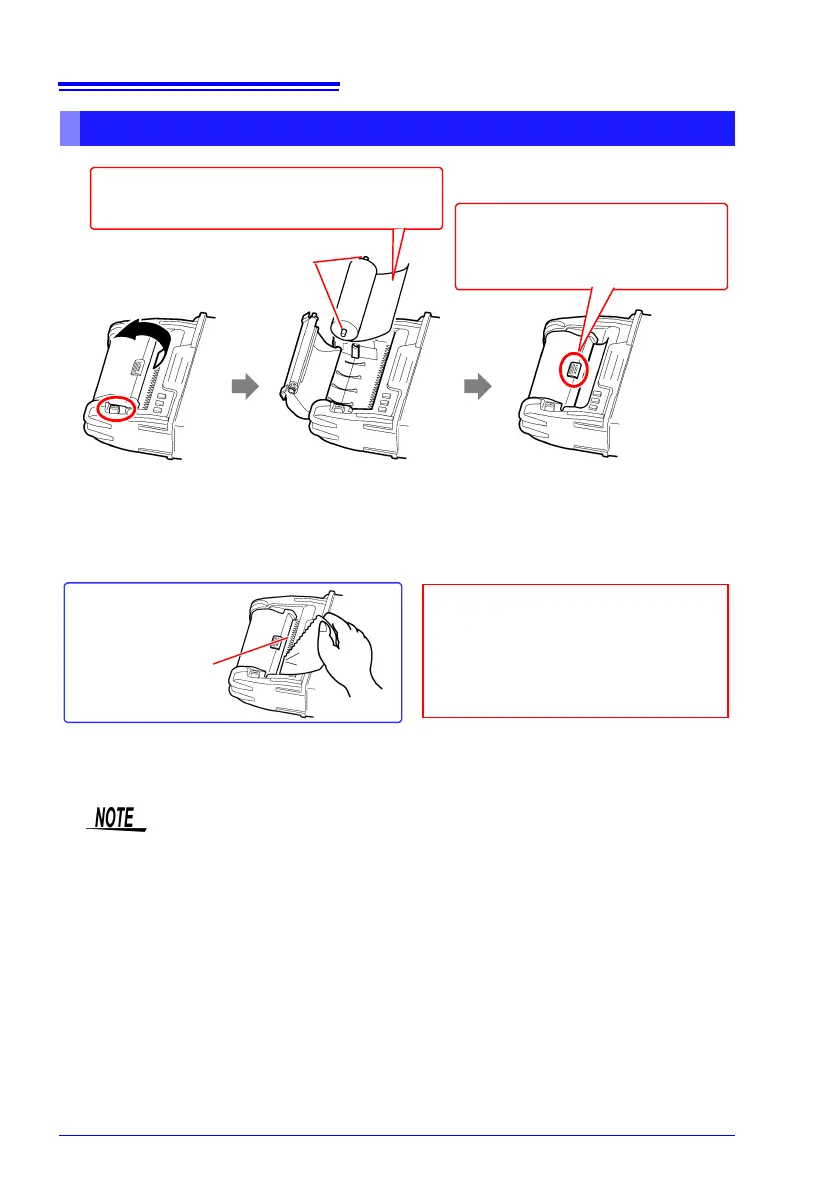 NOTE