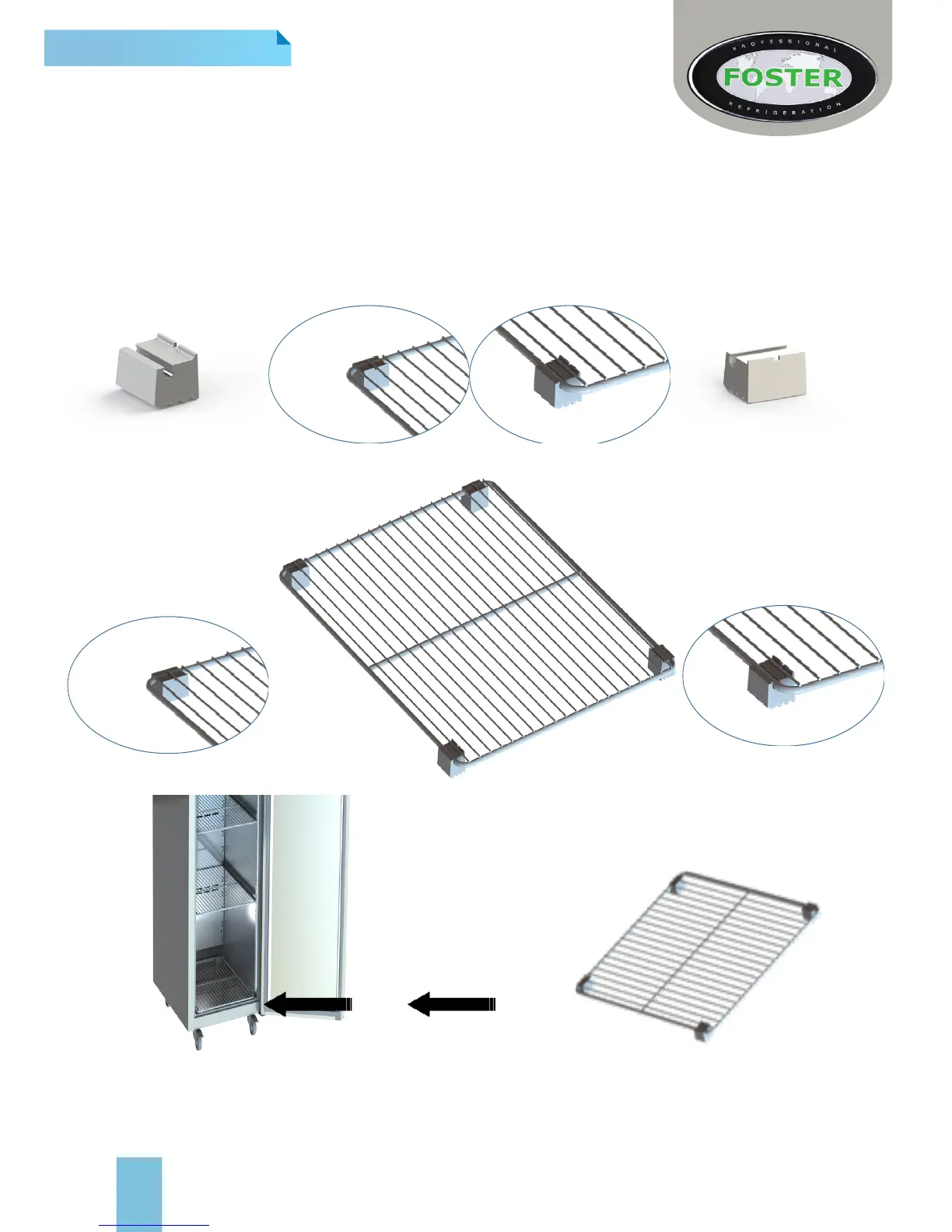 PROFESSIONAL
FOSTER
REFRIGERATION