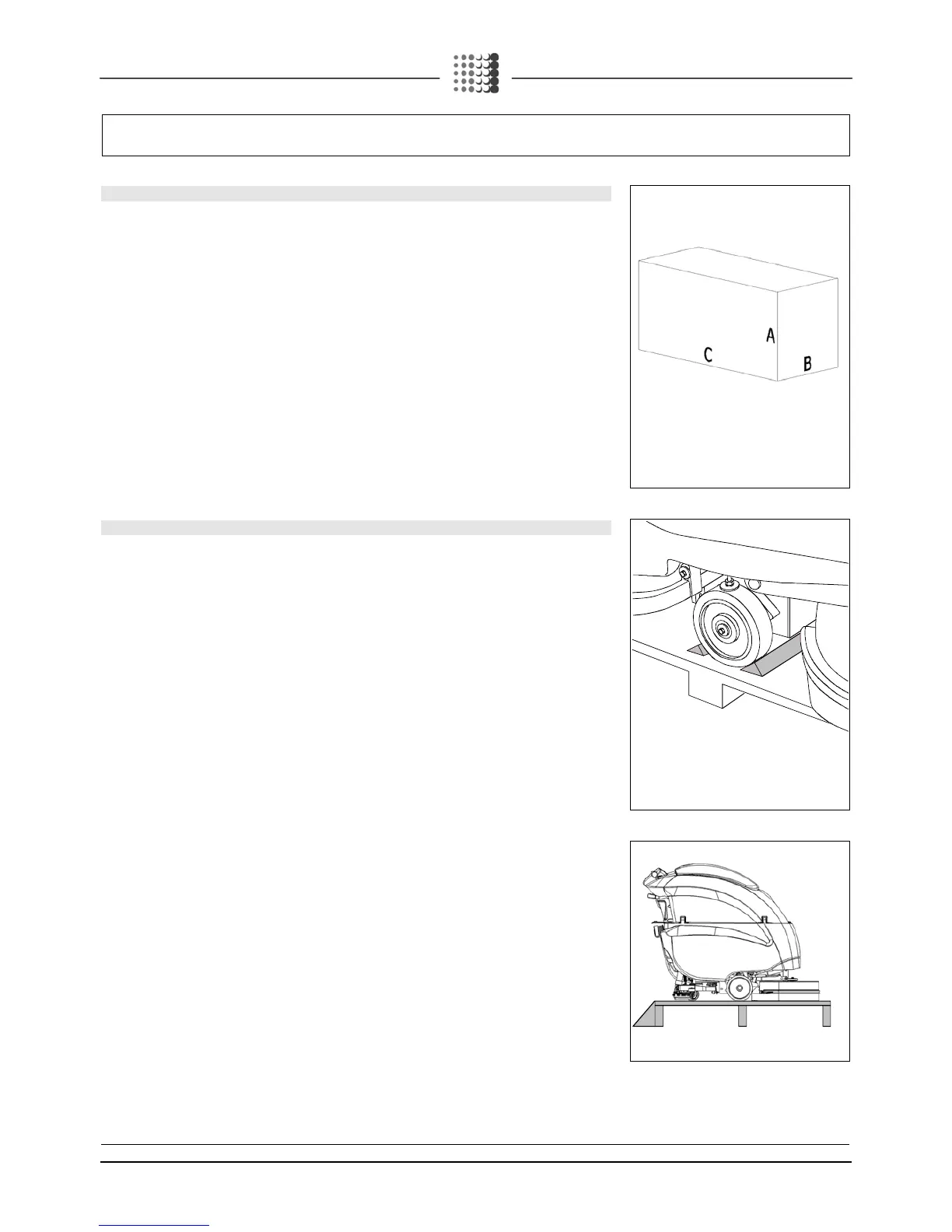 A

C

B