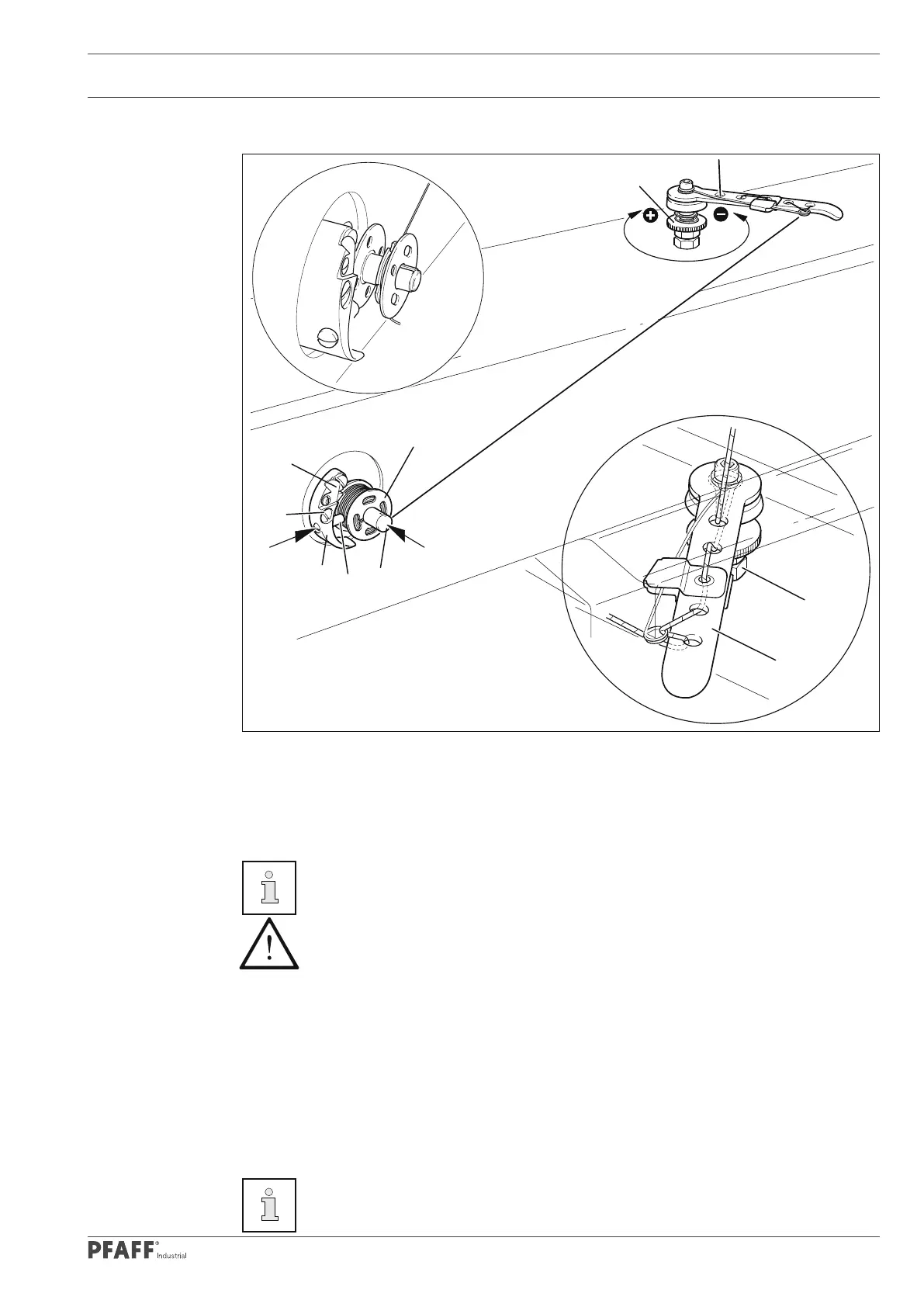 PFAFF® Industrial