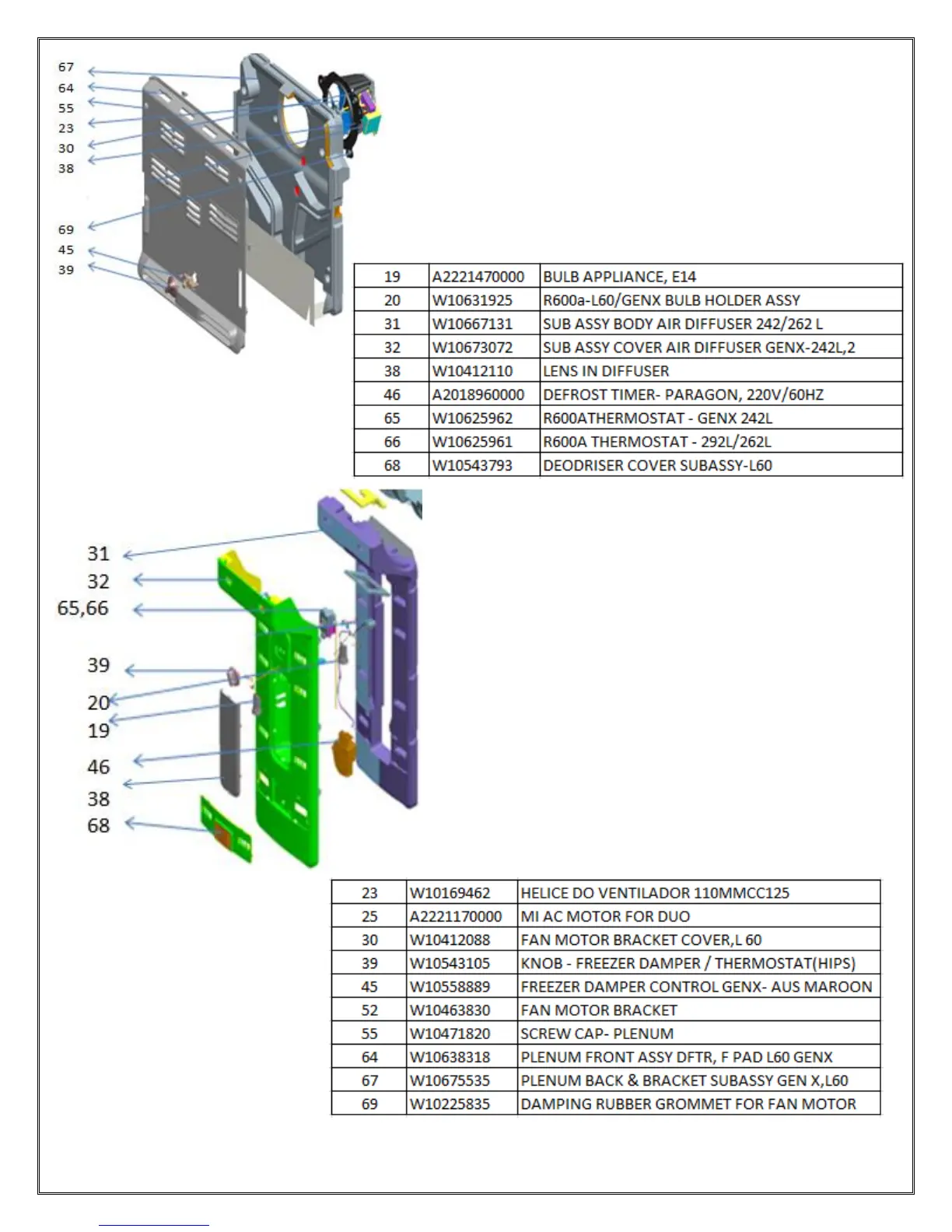 67
64
55
23
30
38
69
45
39

| 19 | A2221470000 | BULB APPLIANCE, E14 |
|---|---|---|
| 20 | W10631925 | R600a-L60/GENX BULB HOLDER ASSY |
| 31 | W10667131 | SUB ASSY BODY AIR DIFFUSER 242/262 L |
| 32 | W10673072 | SUB ASSY COVER AIR DIFFUSER GENX-242L,2 |
| 38 | W10412110 | LENS IN DIFFUSER |
| 46 | A2018960000 | DEFROST TIMER- PARAGON, 220V/60HZ |
| 65 | W10625962 | R600ATHERMOSTAT - GENX 242L |
| 66 | W10625961 | R600A THERMOSTAT - 292L/262L |
| 68 | W10543793 | DEODRISER COVER SUBASSY-L60 |

31
32
65,66
39
20
19
46
38
68

| 23 | W10169462 | HELICE DO VENTILADOR 110MMCC125 |
|---|---|---|
| 25 | A2221170000 | MI AC MOTOR FOR DUO |
| 30 | W10412088 | FAN MOTOR BRACKET COVER,L 60 |
| 39 | W10543105 | KNOB - FREEZER DAMPER / THERMOSTAT(HIPS) |
| 45 | W10558889 | FREEZER DAMPER CONTROL GENX- AUS MAROON |
| 52 | W10463830 | FAN MOTOR BRACKET |
| 55 | W10471820 | SCREW CAP- PLENUM |
| 64 | W10638318 | PLENUM FRONT ASSY DFTR, F PAD L60 GENX |
| 67 | W10675535 | PLENUM BACK & BRACKET SUBASSY GEN X,L60 |
| 69 | W10225835 | DAMPING RUBBER GROMMET FOR FAN MOTOR |