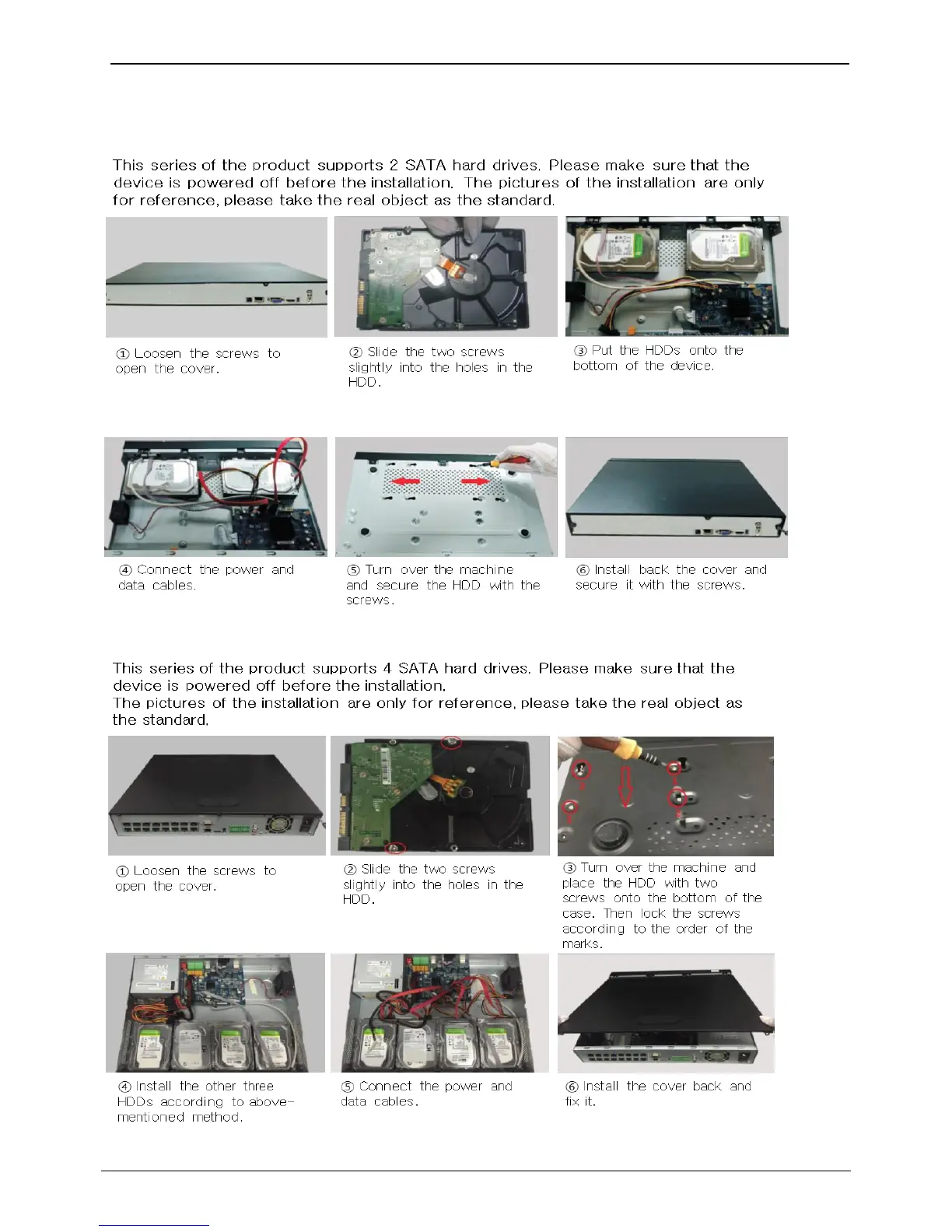 This series of the product supports 2 SATA hard drives. Please make sure that the device is powered off before the installation. The pictures of the installation are only for reference, please take the real object as the standard.

① Loosen the screws to open the cover.

② Slide the two screws slightly into the holes in the HDD.

③ Put the HDDs onto the bottom of the device.

④ Connect the power and data cables.

⑤ Turn over the machine and secure the HDD with the screws.

⑥ Install back the cover and secure it with the screws.

This series of the product supports 4 SATA hard drives. Please make sure that the device is powered off before the installation.
The pictures of the installation are only for reference, please take the real object as the standard.

① Loosen the screws to open the cover.

② Slide the two screws slightly into the holes in the HDD.

③ Turn over the machine and place the HDD with two screws onto the bottom of the case. Then lock the screws according to the order of the marks.

④ Install the other three HDDs according to above-mentioned method.

⑤ Connect the power and data cables.

⑥ Install the cover back and fix it.