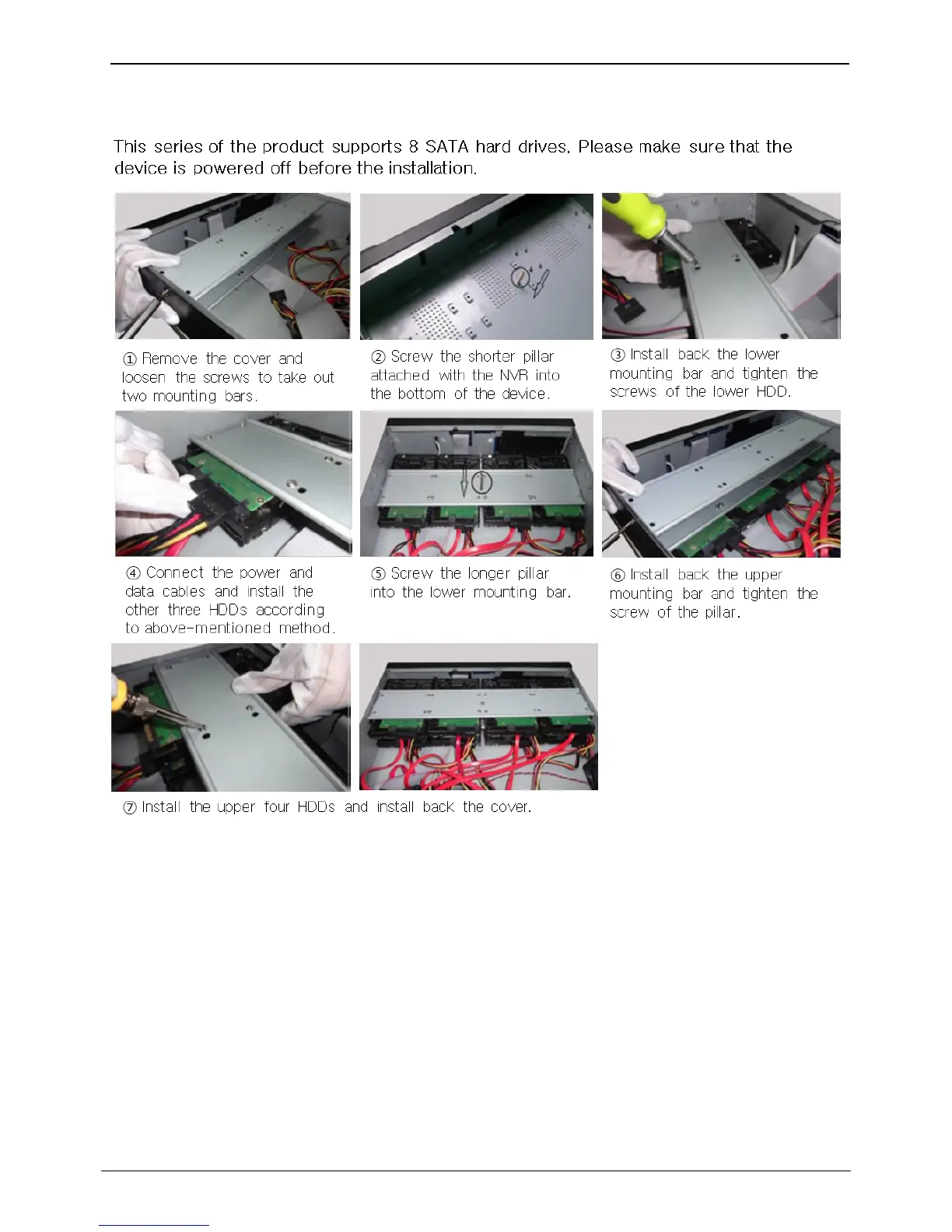 This series of the product supports 8 SATA hard drives. Please make sure that the device is powered off before the installation.

① Remove the cover and loosen the screws to take out two mounting bars.

② Screw the shorter pillar attached with the NVR into the bottom of the device.

③ Install back the lower mounting bar and tighten the screws of the lower HDD.

④ Connect the power and data cables and install the other three HDDs according to above-mentioned method.

⑤ Screw the longer pillar into the lower mounting bar.

⑥ Install back the upper mounting bar and tighten the screw of the pillar.

⑦ Install the upper four HDDs and install back the cover.