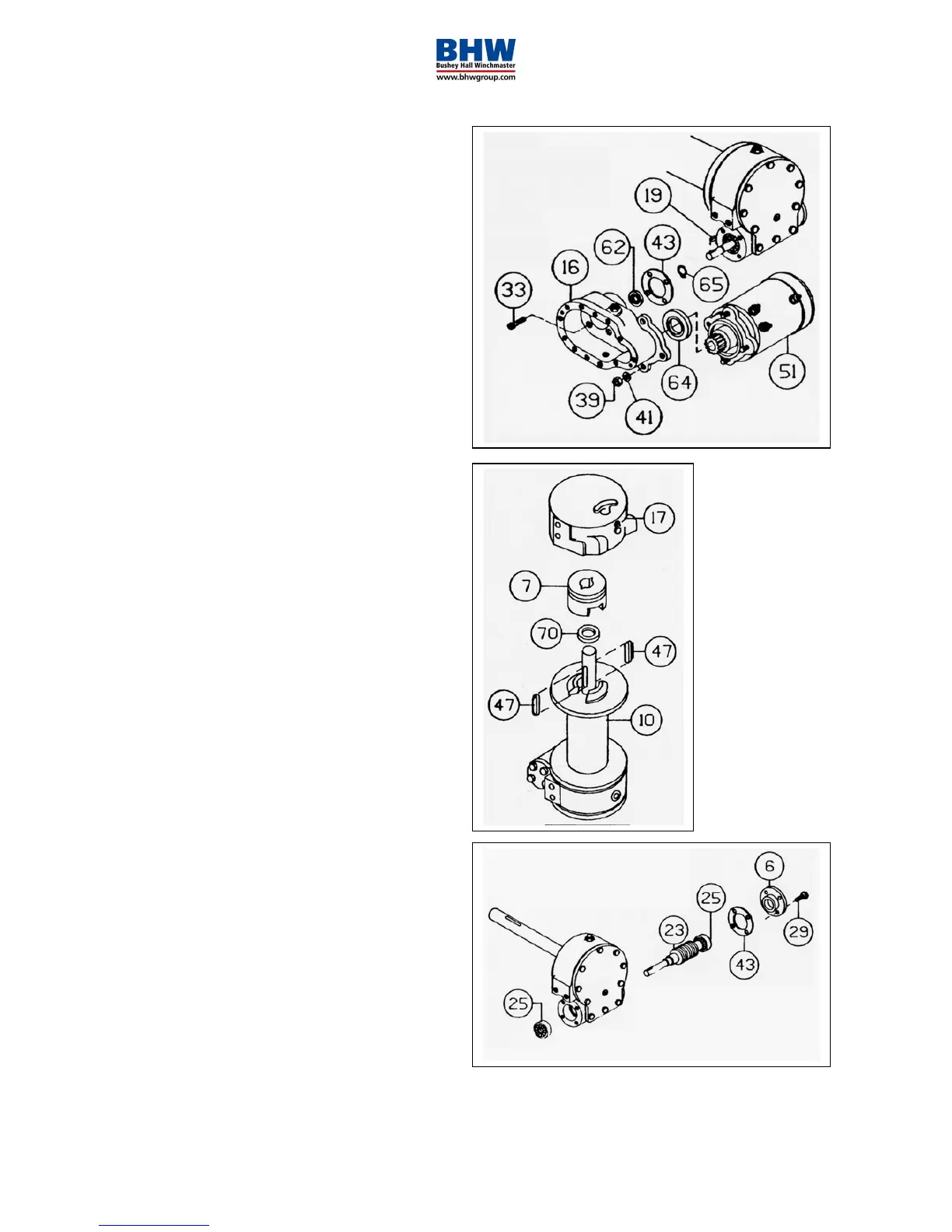 BHW
Bushey Hall Winchmaster
www.bhwgroup.com

19
62
43
16
65
33
64
51
39
41

17
7
70
47
47
10

6
25
23
29
43
25