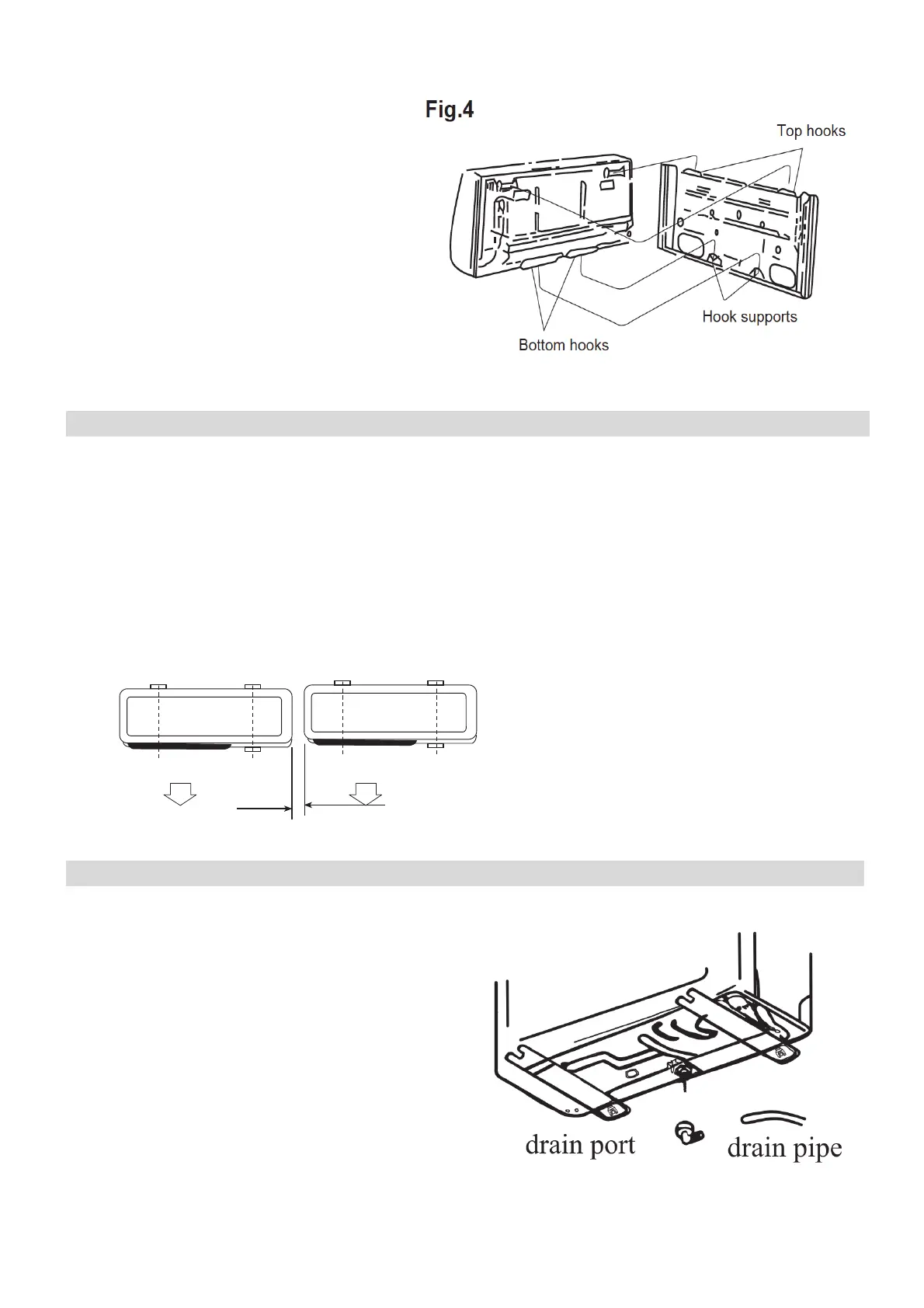 Fig.4

Top hooks

Hook supports

Bottom hooks

drain port

drain pipe