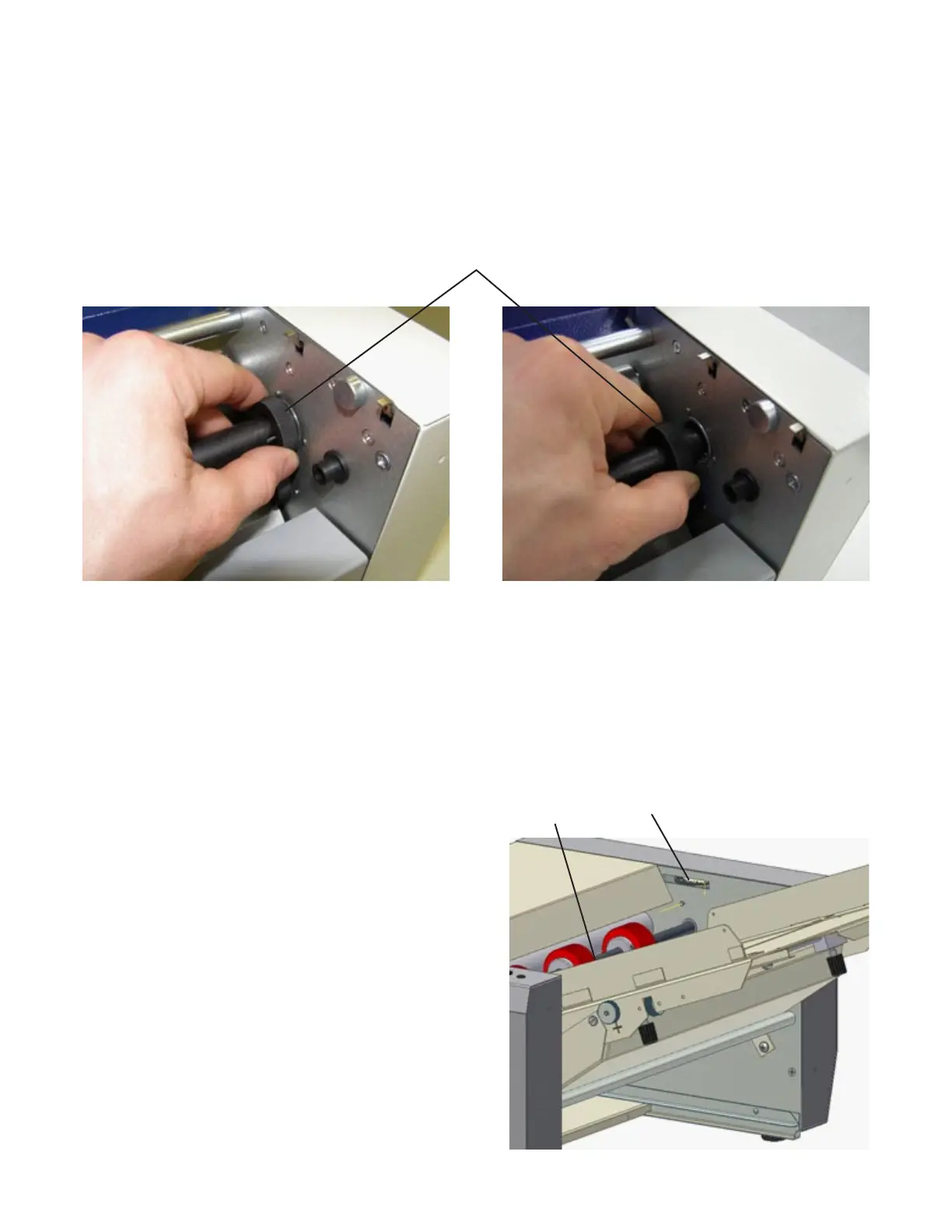 +